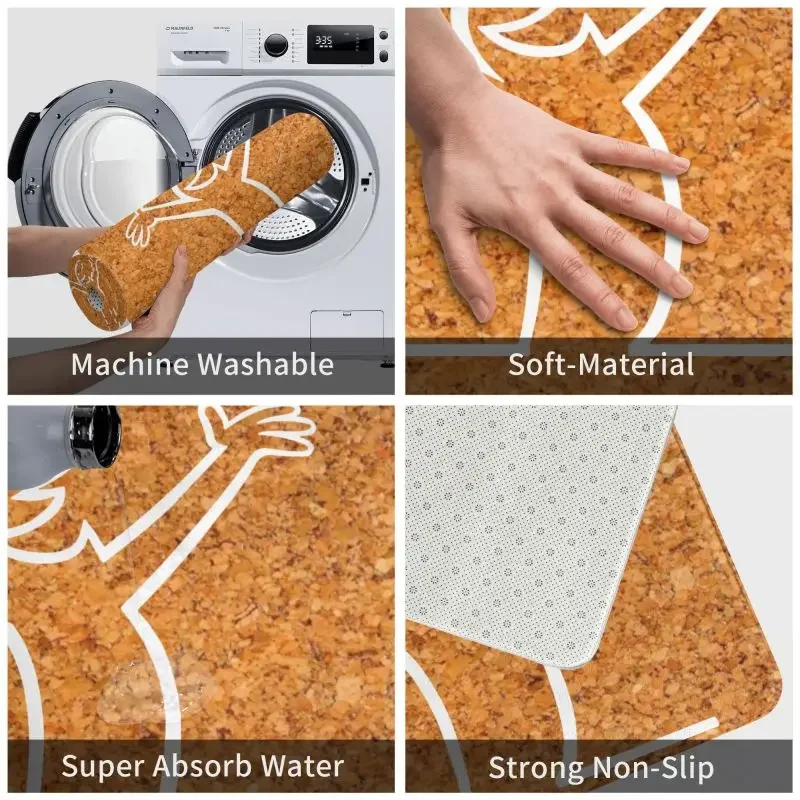 MAUNFELD

3:35

Machine Washable

Soft-Material

Super Absorb Water

Strong Non-Slip