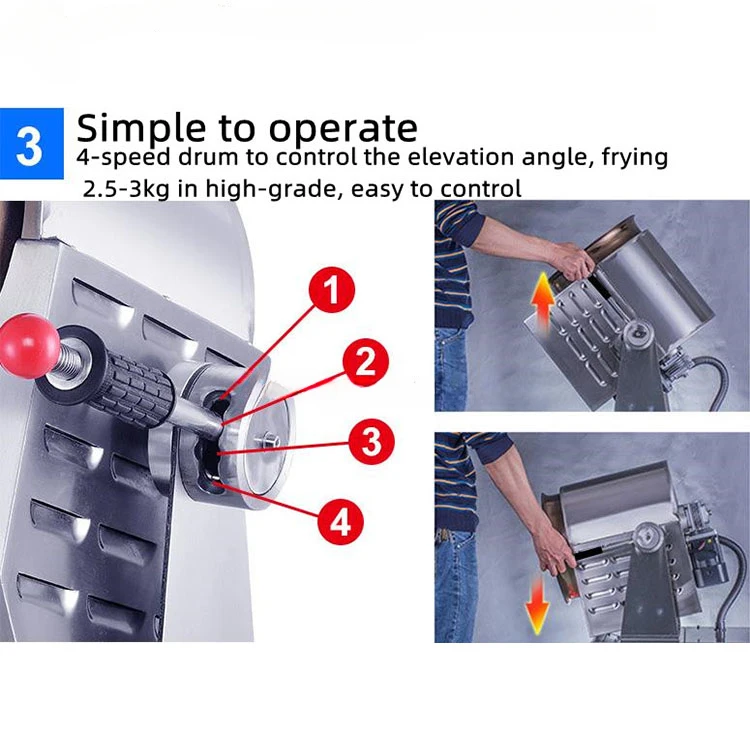 3 Simple to operate
4-speed drum to control the elevation angle, frying 2.5-3kg in high-grade, easy to control

1
2
3
4