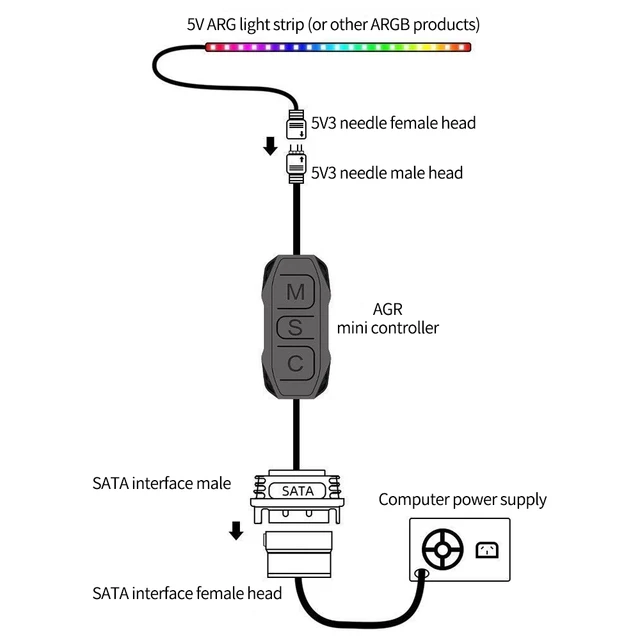 5V ARG light strip (or other ARGB products)

5V3 needle female head

5V3 needle male head

M
S
C

AGR
mini controller

SATA interface male

SATA

Computer power supply

SATA interface female head