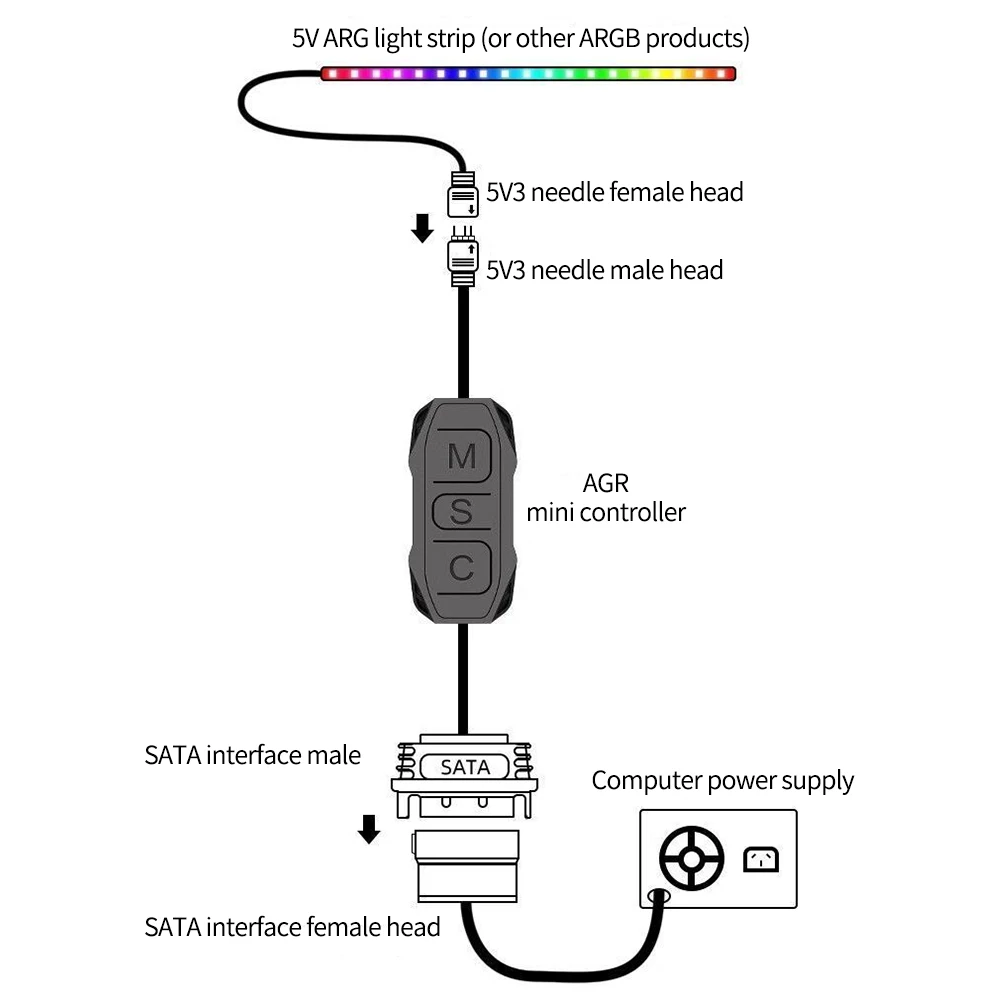 5V ARG light strip (or other ARGB products)

5V3 needle female head

5V3 needle male head

M
S
C

AGR
mini controller

SATA interface male

SATA

Computer power supply

SATA interface female head