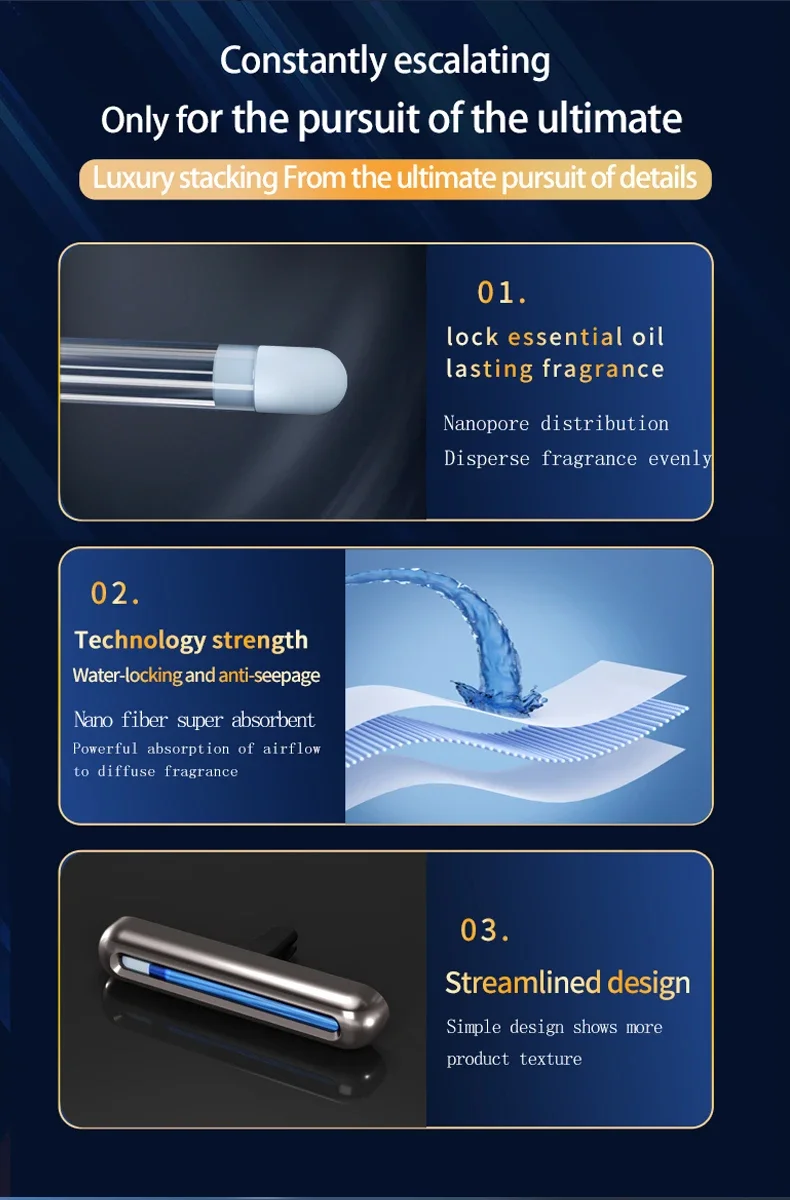 Constantly escalating
Only for the pursuit of the ultimate

Luxury stacking From the ultimate pursuit of details

01.
lock essential oil
lasting fragrance

Nanopore distribution
Disperse fragrance evenly

02.
Technology strength
Water-locking and anti-seepage

Nano fiber super absorbent
Powerful absorption of airflow to diffuse fragrance

03.
Streamlined design

Simple design shows more product texture