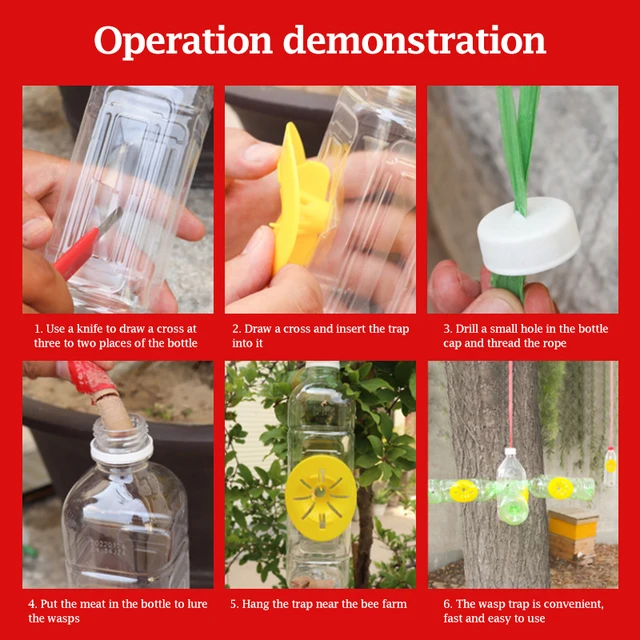 Operation demonstration

1. Use a knife to draw a cross at three to two places of the bottle

2. Draw a cross and insert the trap into it

3. Drill a small hole in the bottle cap and thread the rope

4. Put the meat in the bottle to lure the wasps

5. Hang the trap near the bee farm

6. The wasp trap is convenient, fast and easy to use