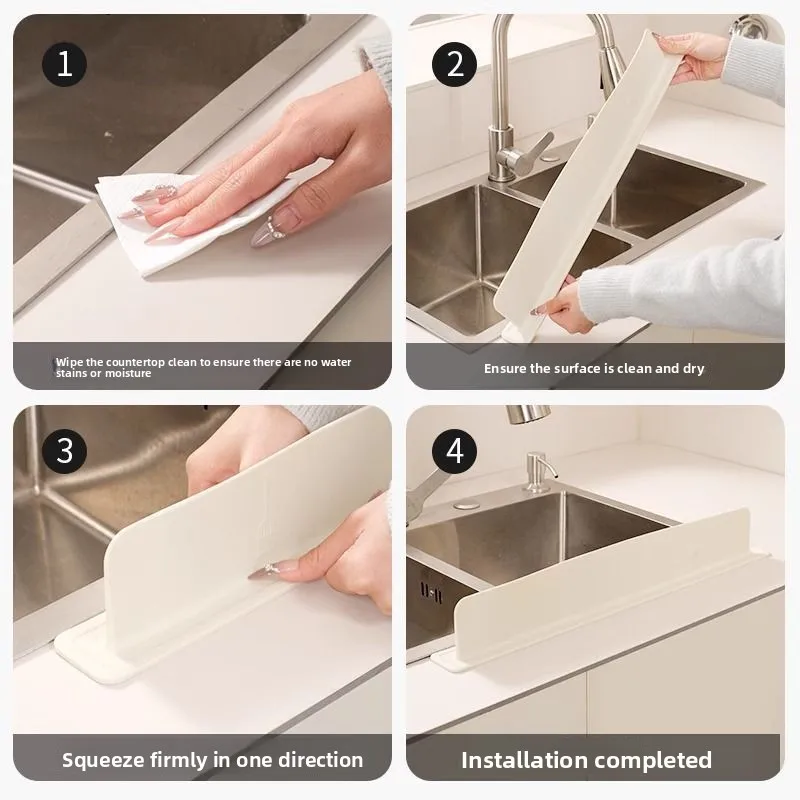 1

Wipe the countertop clean to ensure there are no water stains or moisture

2

Ensure the surface is clean and dry

3

Squeeze firmly in one direction

4

Installation completed