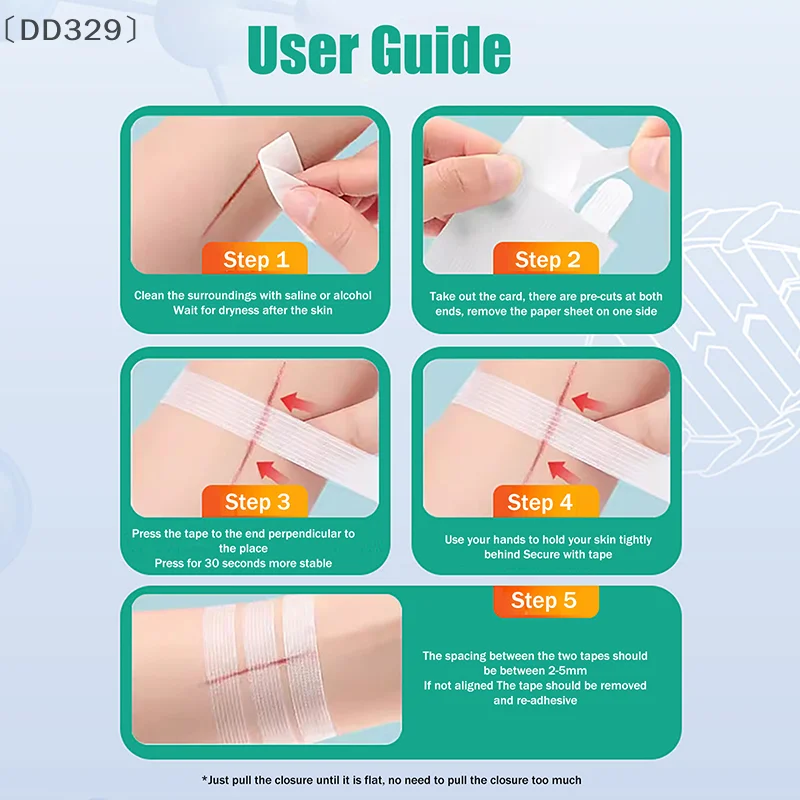 〔DD329〕

User Guide

Step 1

Clean the surroundings with saline or alcohol
Wait for dryness after the skin

Step 2

Take out the card, there are pre-cuts at both ends, remove the paper sheet on one side

Step 3

Press the tape to the end perpendicular to the place
Press for 30 seconds more stable

Step 4

Use your hands to hold your skin tightly behind Secure with tape

Step 5

The spacing between the two tapes should be between 2-5mm
If not aligned The tape should be removed and re-adhesive

*Just pull the closure until it is flat, no need to pull the closure too much