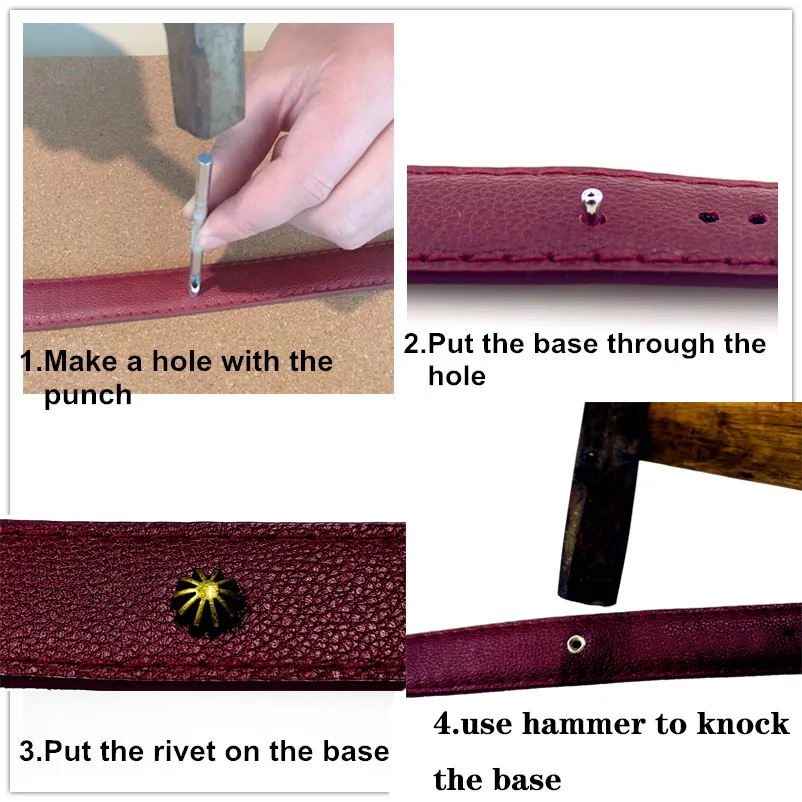 1.Make a hole with the punch

2.Put the base through the hole

3.Put the rivet on the base

4.use hammer to knock the base