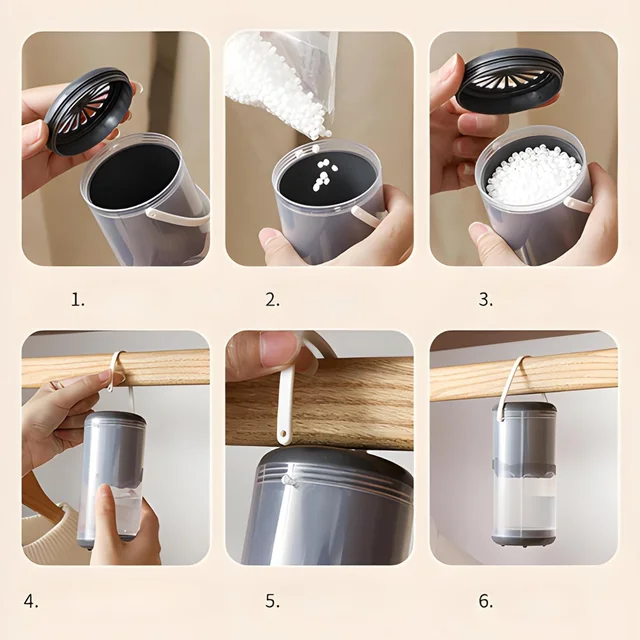 1.

2.

3.

4.

5.

6.