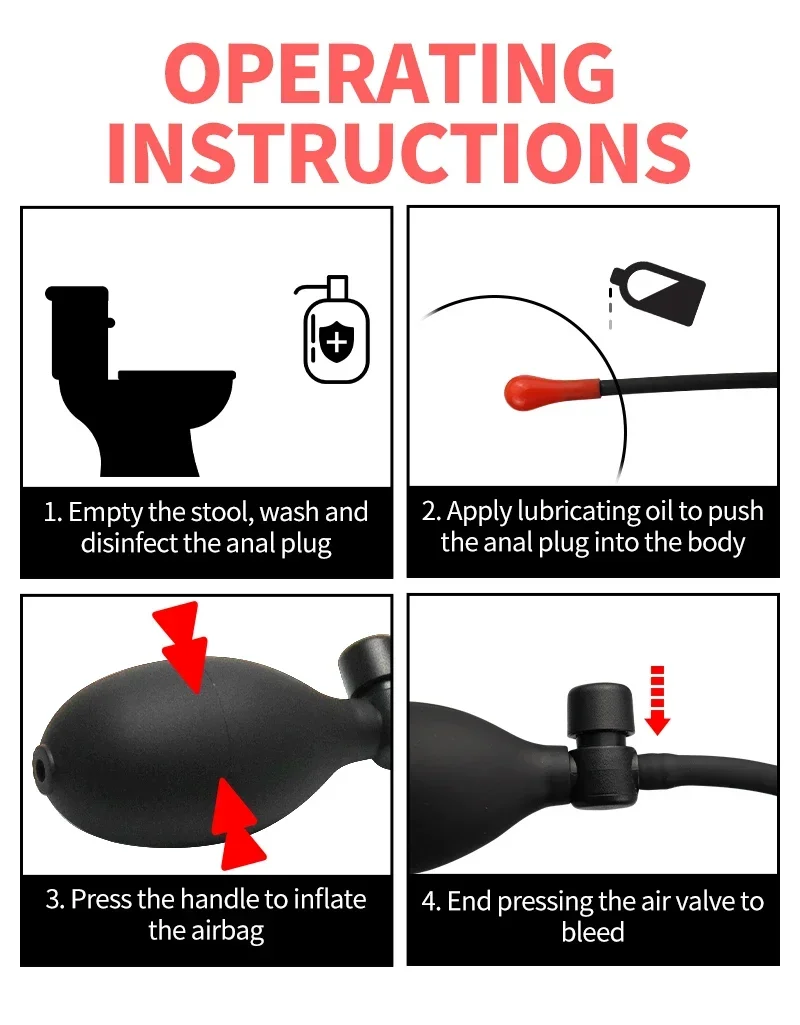 OPERATING INSTRUCTIONS

1. Empty the stool, wash and disinfect the anal plug

2. Apply lubricating oil to push the anal plug into the body

3. Press the handle to inflate the airbag

4. End pressing the air valve to bleed