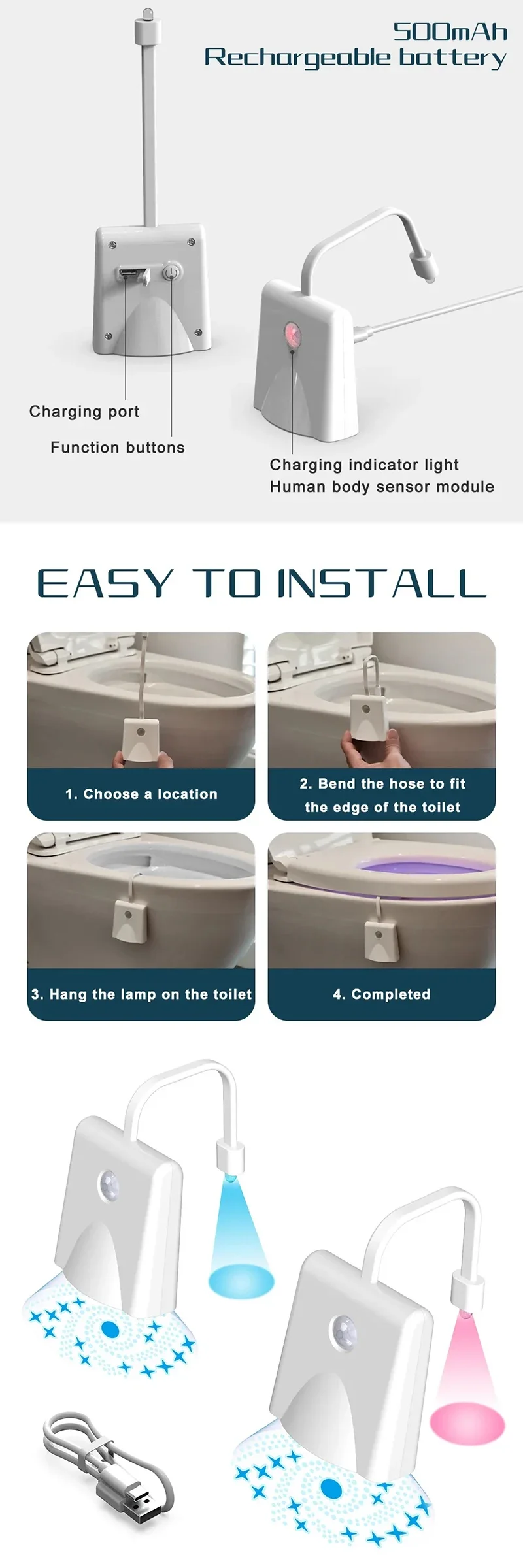 500mAh
Rechargeable battery

Charging port

Function buttons

Charging indicator light
Human body sensor module

EASY TO INSTALL

1. Choose a location

2. Bend the hose to fit the edge of the toilet

3. Hang the lamp on the toilet

4. Completed