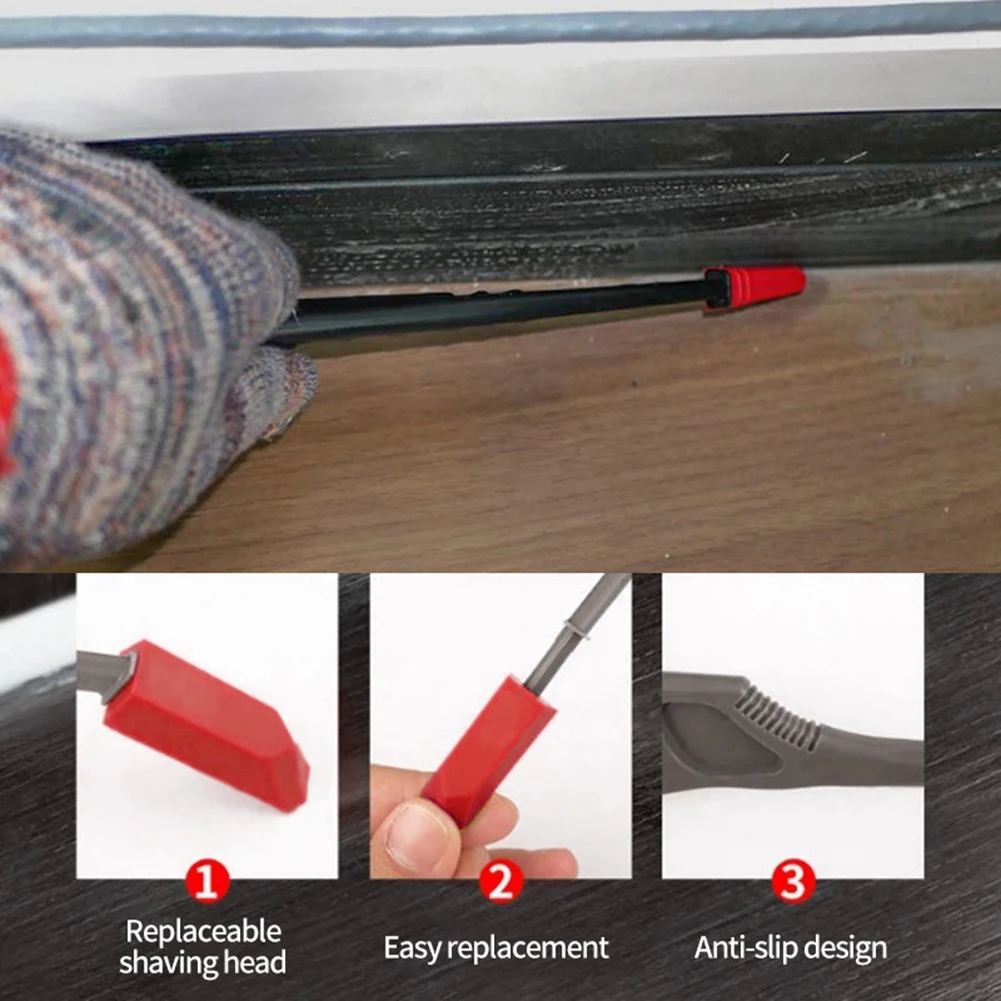 1
Replaceable shaving head

2
Easy replacement

3
Anti-slip design