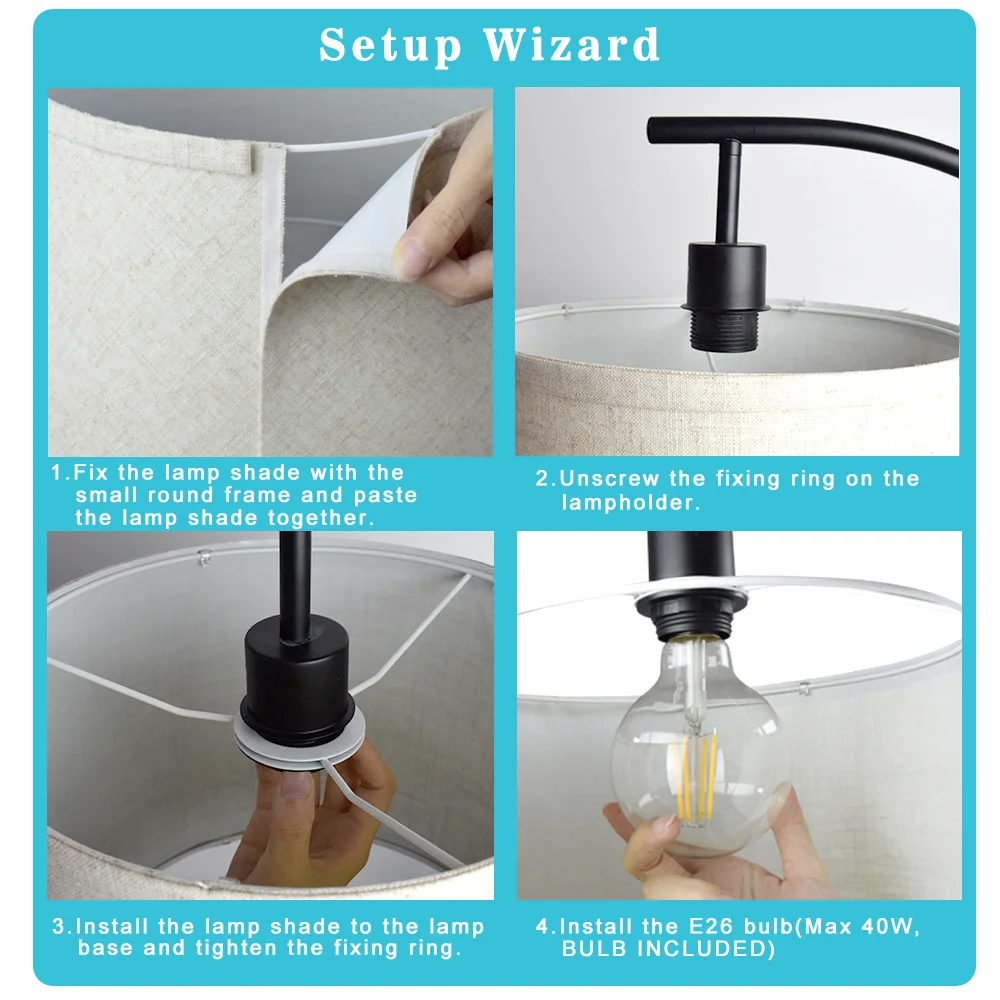 Setup Wizard

1.Fix the lamp shade with the small round frame and paste the lamp shade together.

2.Unscrew the fixing ring on the lampholder.

3.Install the lamp shade to the lamp base and tighten the fixing ring.

4.Install the E26 bulb(Max 40W, BULB INCLUDED)