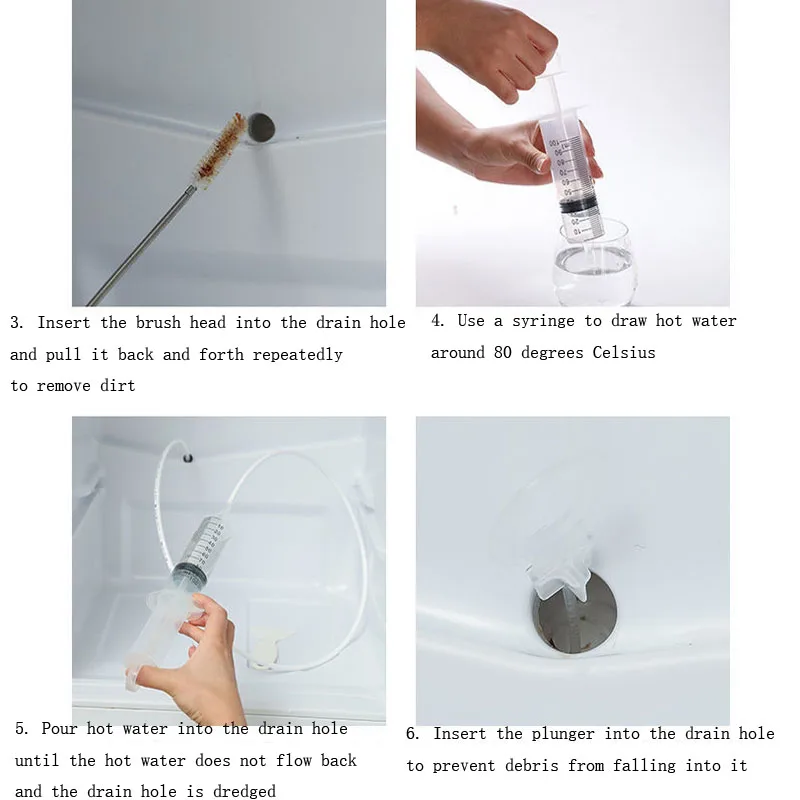 3. Insert the brush head into the drain hole and pull it back and forth repeatedly to remove dirt

4. Use a syringe to draw hot water around 80 degrees Celsius

5. Pour hot water into the drain hole until the hot water does not flow back and the drain hole is dredged

6. Insert the plunger into the drain hole to prevent debris from falling into it