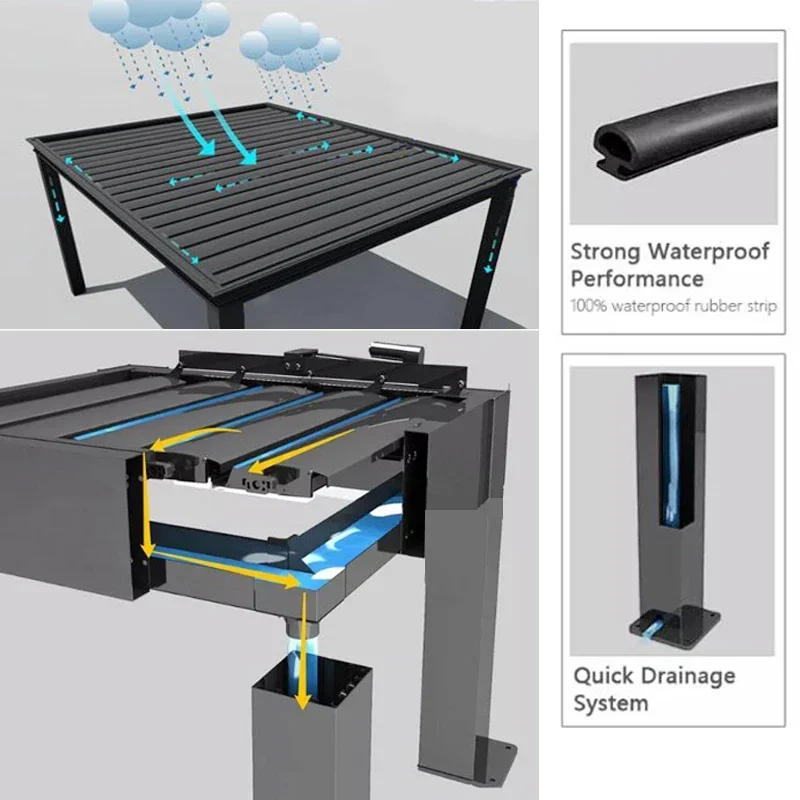 Strong Waterproof Performance
100% waterproof rubber strip

Quick Drainage System