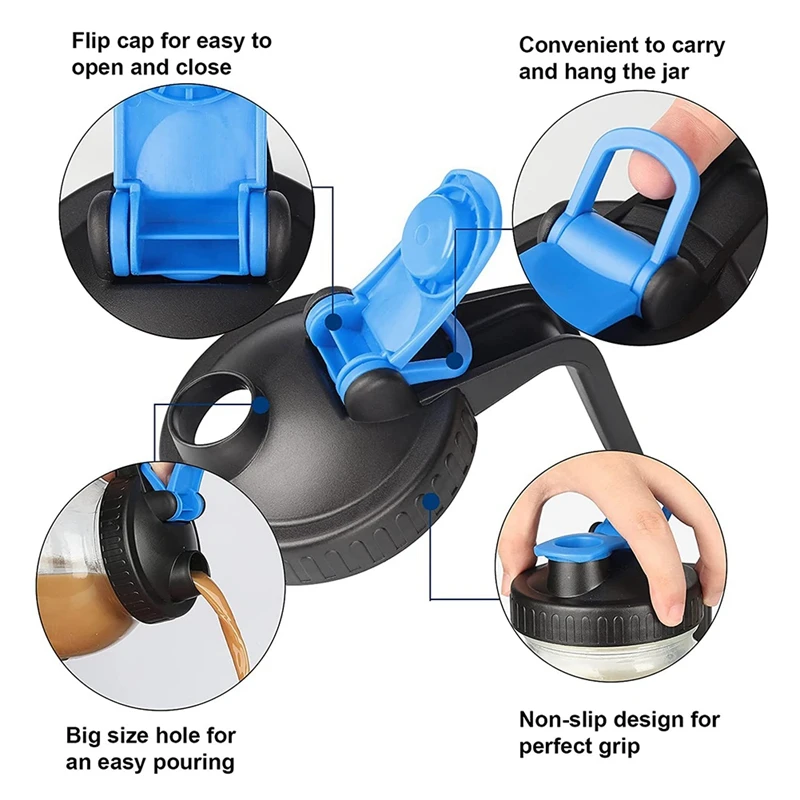 Flip cap for easy to open and close

Convenient to carry and hang the jar

Big size hole for an easy pouring

Non-slip design for perfect grip