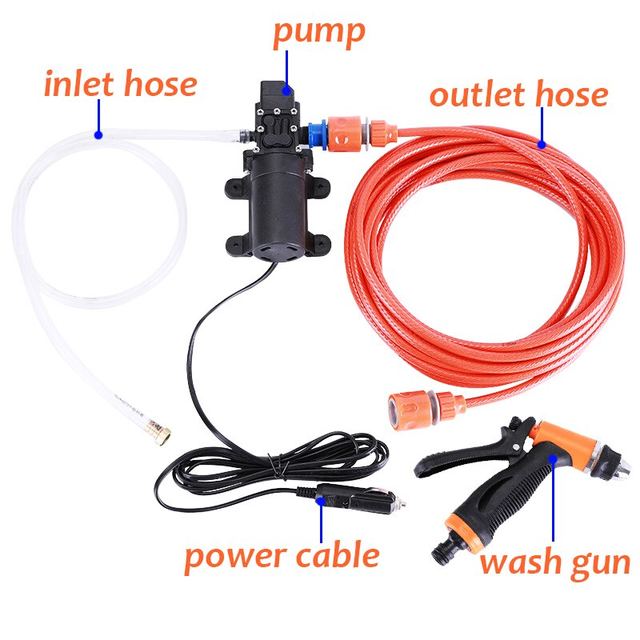 pump

inlet hose

outlet hose

power cable

wash gun