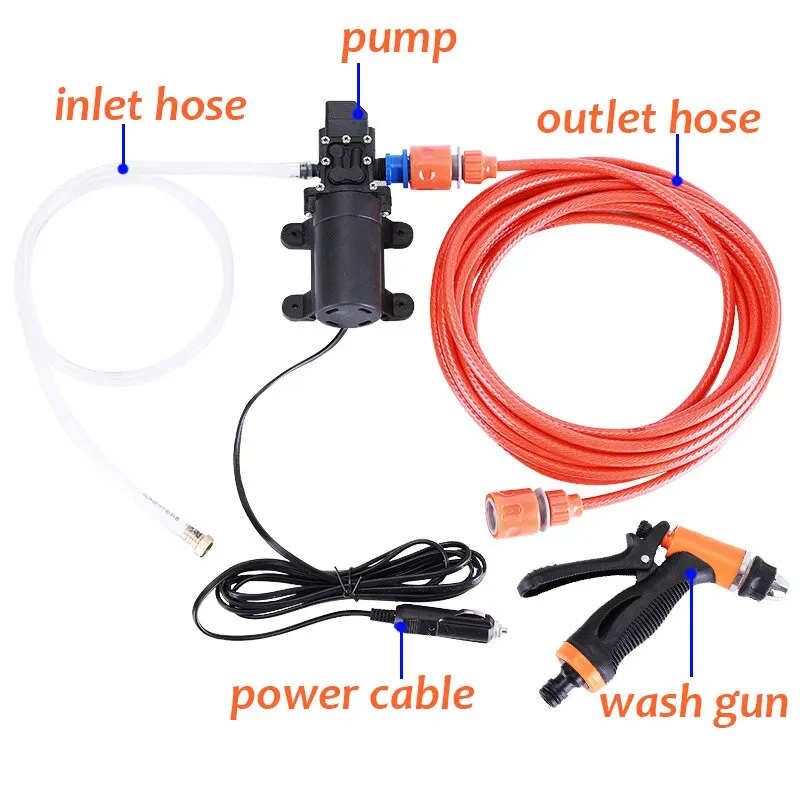 pump
inlet hose
outlet hose
power cable
wash gun