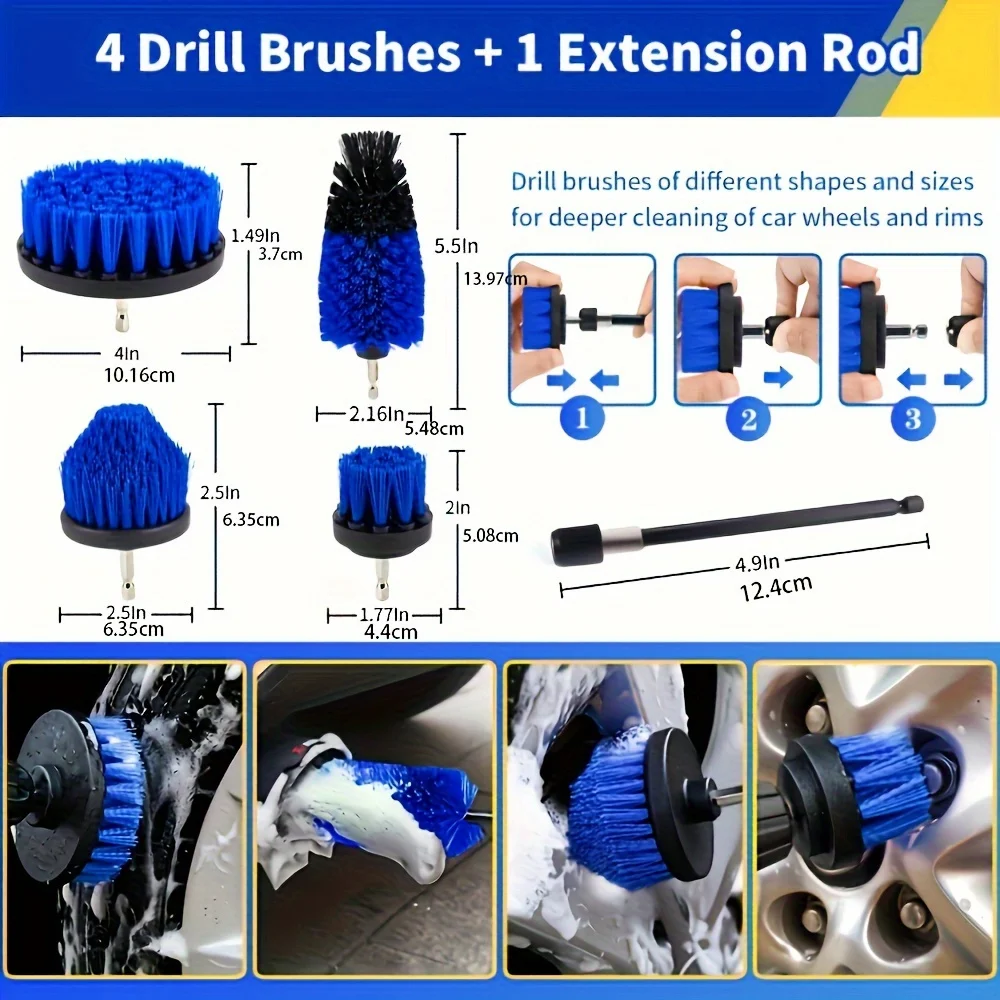 4 Drill Brushes + 1 Extension Rod

1.49In
3.7cm

4In
10.16cm

5.5In
13.97cm

2.16In
5.48cm

Drill brushes of different shapes and sizes for deeper cleaning of car wheels and rims

1
2
3

2.5In
6.35cm

2.5In
6.35cm

2In
5.08cm

1.77In
4.4cm

4.9In
12.4cm