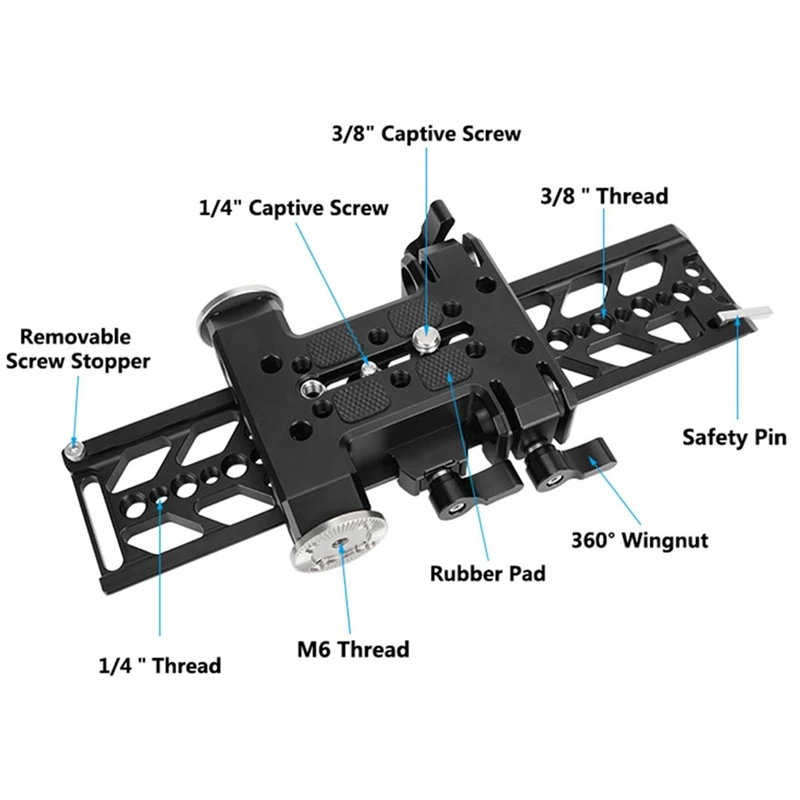 3/8" Captive Screw

1/4" Captive Screw

3/8 " Thread

Removable Screw Stopper

Safety Pin

360° Wingnut

Rubber Pad

M6 Thread

1/4 " Thread