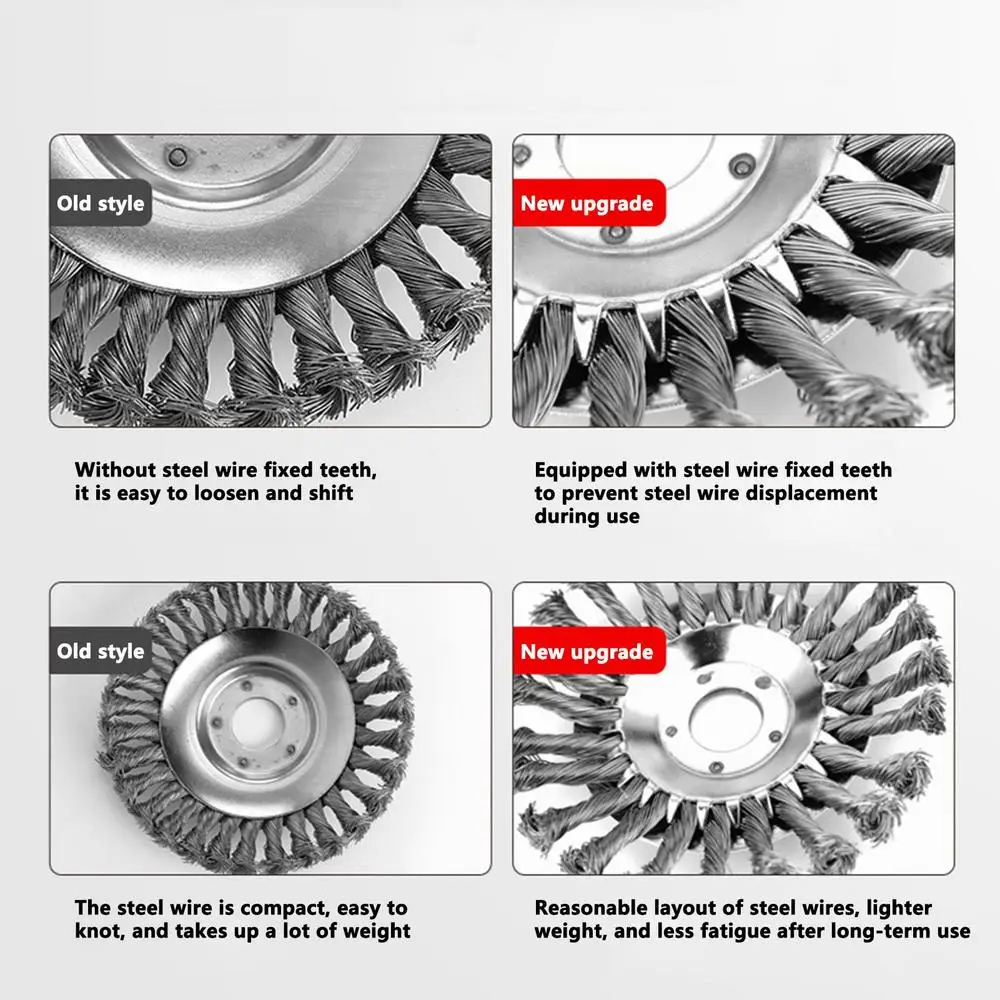 Old style

Without steel wire fixed teeth, it is easy to loosen and shift

New upgrade

Equipped with steel wire fixed teeth to prevent steel wire displacement during use

Old style

The steel wire is compact, easy to knot, and takes up a lot of weight

New upgrade

Reasonable layout of steel wires, lighter weight, and less fatigue after long-term use