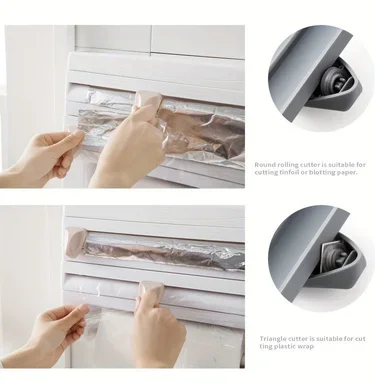 Round rolling cutter is suitable for cutting tinfoil or blotting paper.

Triangle cutter is suitable for cut ting plastic wrap