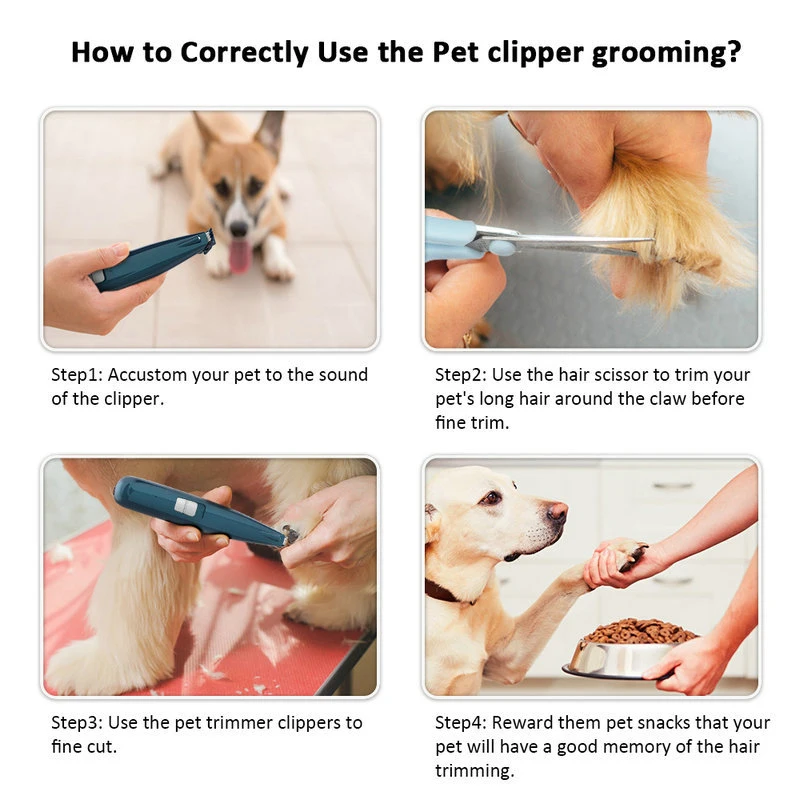 How to Correctly Use the Pet clipper grooming?

Step1: Accustom your pet to the sound of the clipper.

Step2: Use the hair scissor to trim your pet's long hair around the claw before fine trim.

Step3: Use the pet trimmer clippers to fine cut.

Step4: Reward them pet snacks that your pet will have a good memory of the hair trimming.