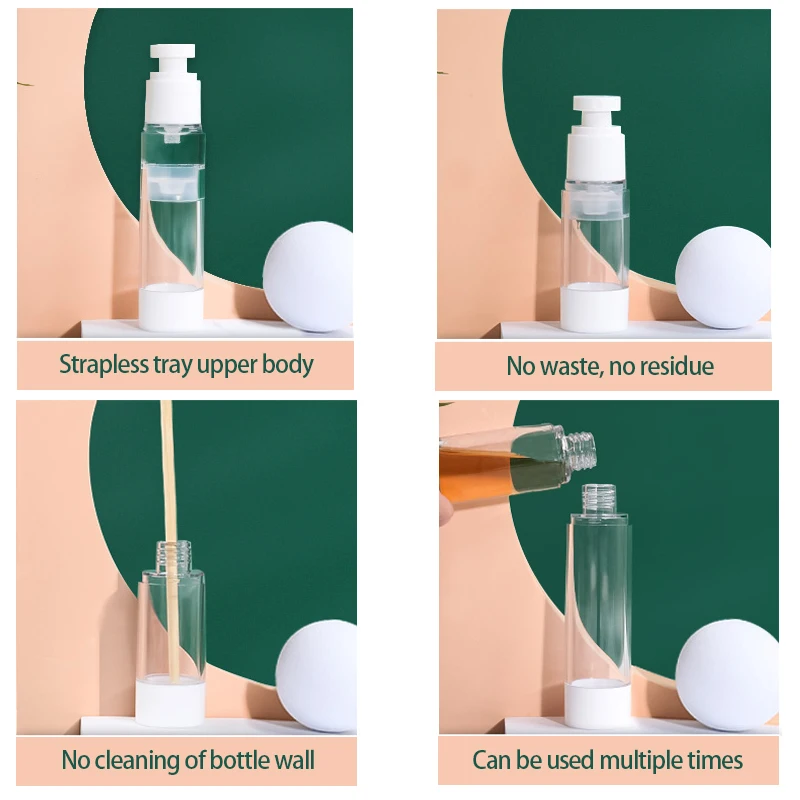 Strapless tray upper body

No waste, no residue

No cleaning of bottle wall

Can be used multiple times