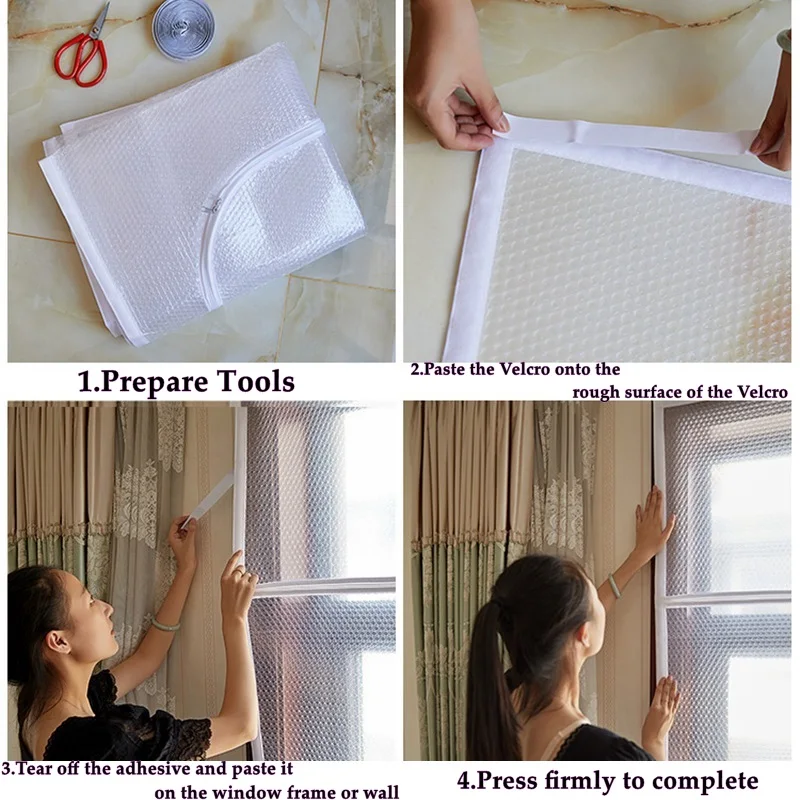 1.Prepare Tools

2.Paste the Velcro onto the rough surface of the Velcro

3.Tear off the adhesive and paste it on the window frame or wall

4.Press firmly to complete