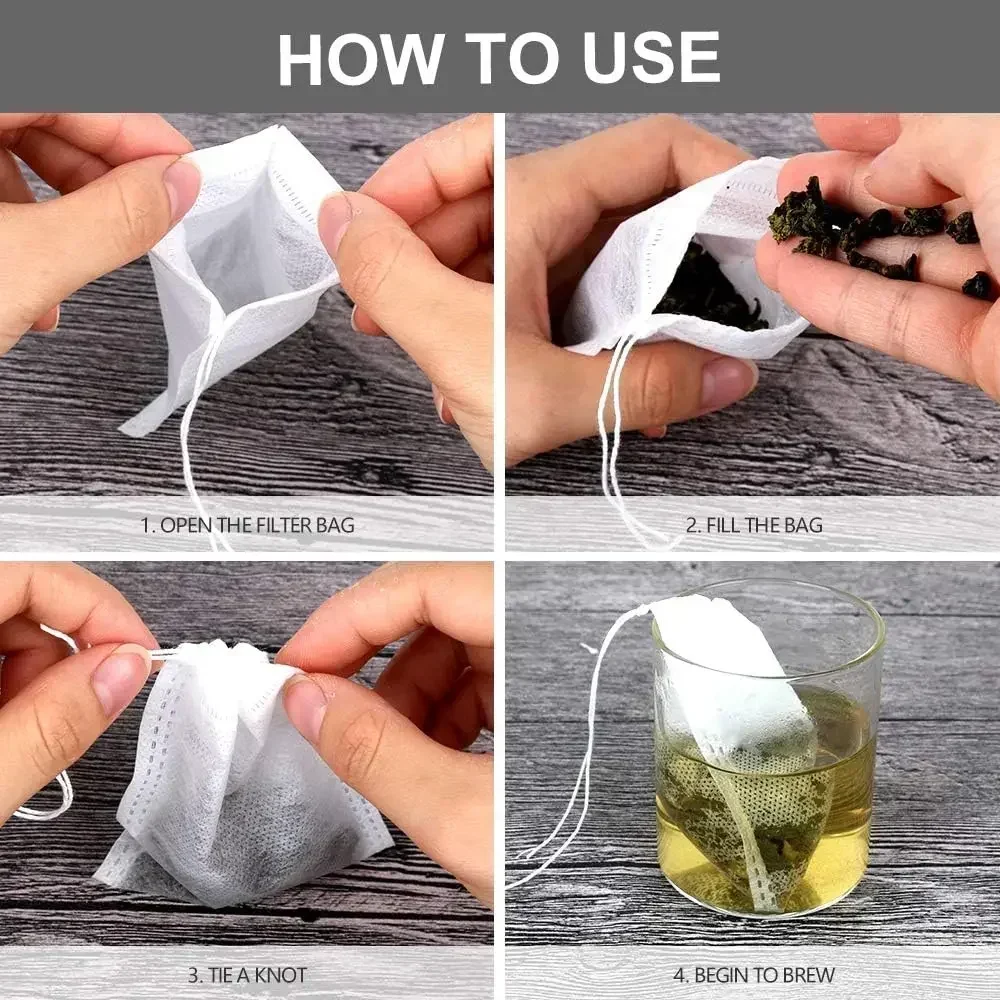 HOW TO USE

1. OPEN THE FILTER BAG

2. FILL THE BAG

3. TIE A KNOT

4. BEGIN TO BREW