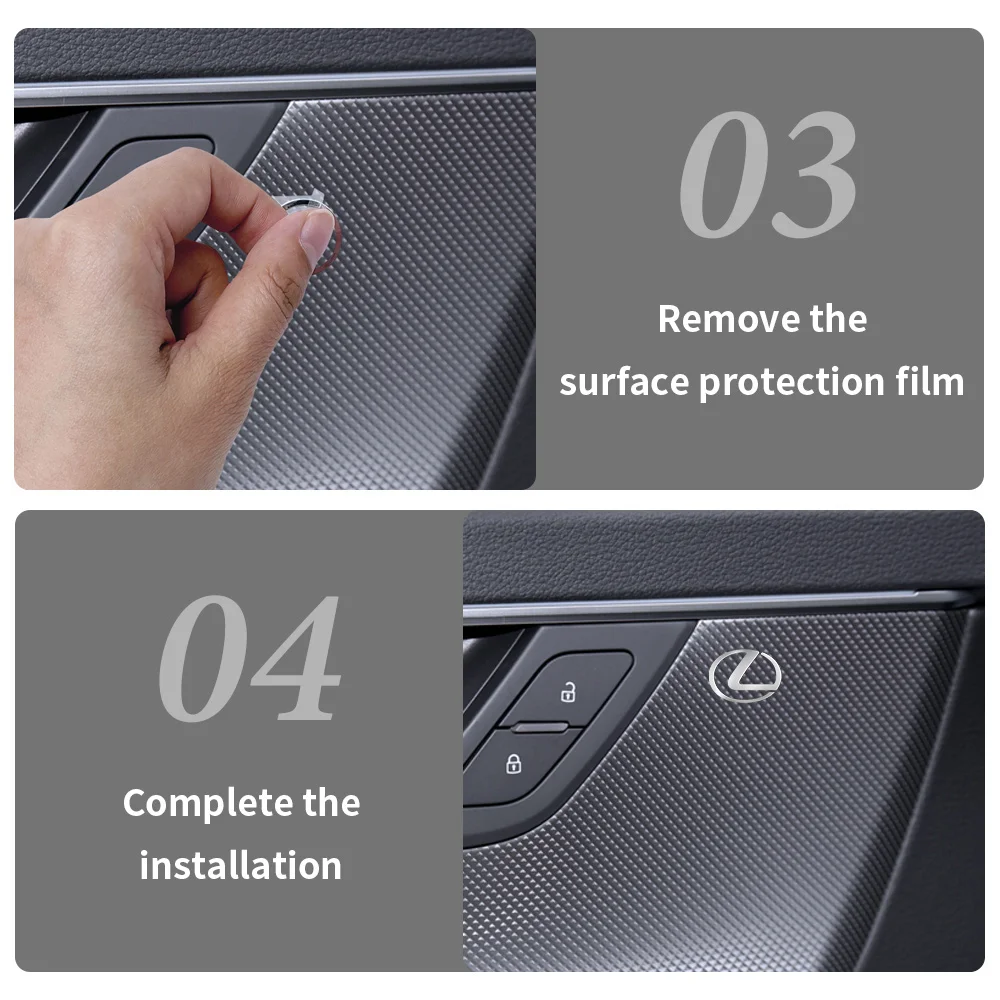 03

Remove the surface protection film

04

Complete the installation