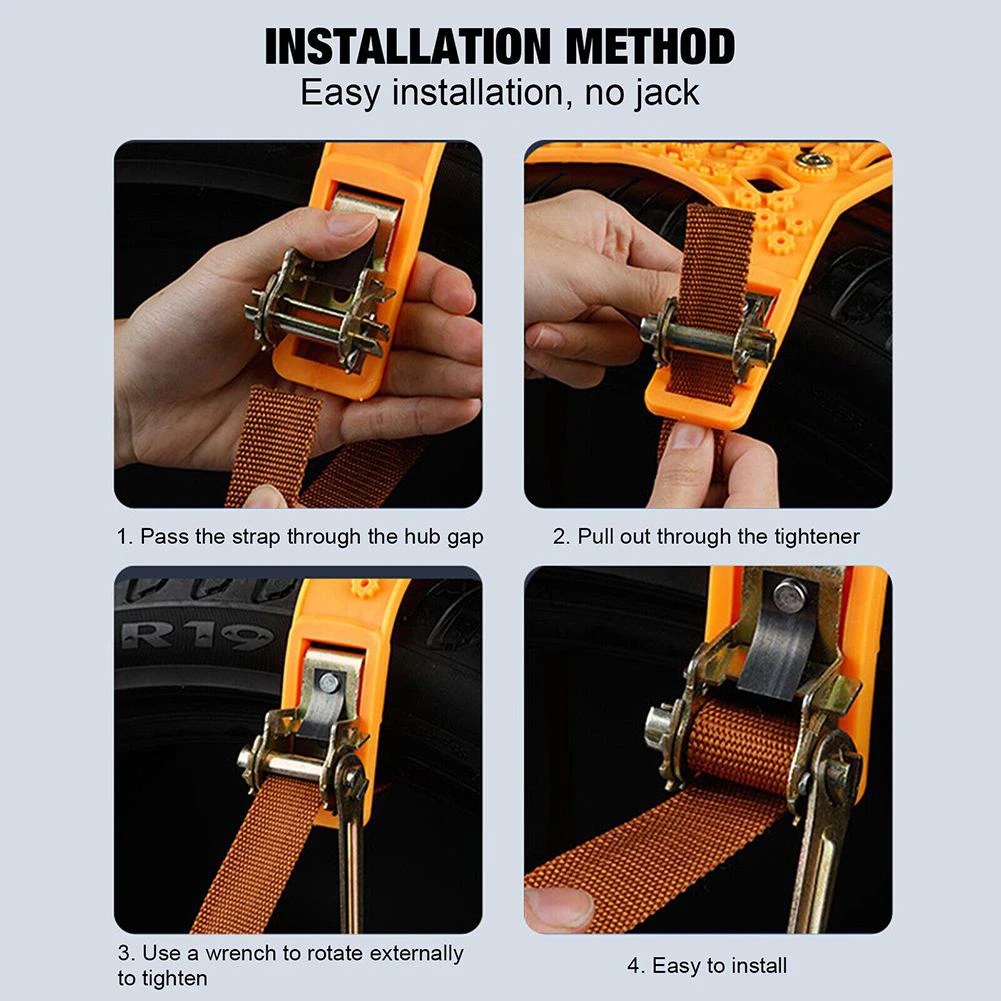 INSTALLATION METHOD
Easy installation, no jack

1. Pass the strap through the hub gap

2. Pull out through the tightener

R19

3. Use a wrench to rotate externally to tighten

4. Easy to install