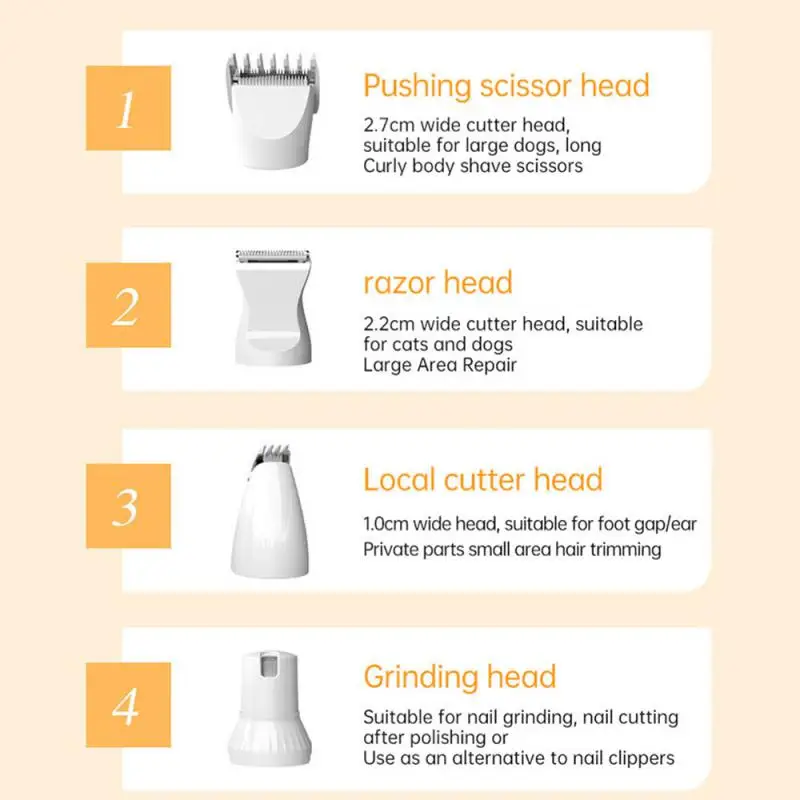 1

Pushing scissor head

2.7cm wide cutter head, suitable for large dogs, long Curly body shave scissors

2

razor head

2.2cm wide cutter head, suitable for cats and dogs Large Area Repair

3

Local cutter head

1.0cm wide head, suitable for foot gap/ear Private parts small area hair trimming

4

Grinding head

Suitable for nail grinding, nail cutting after polishing or Use as an alternative to nail clippers