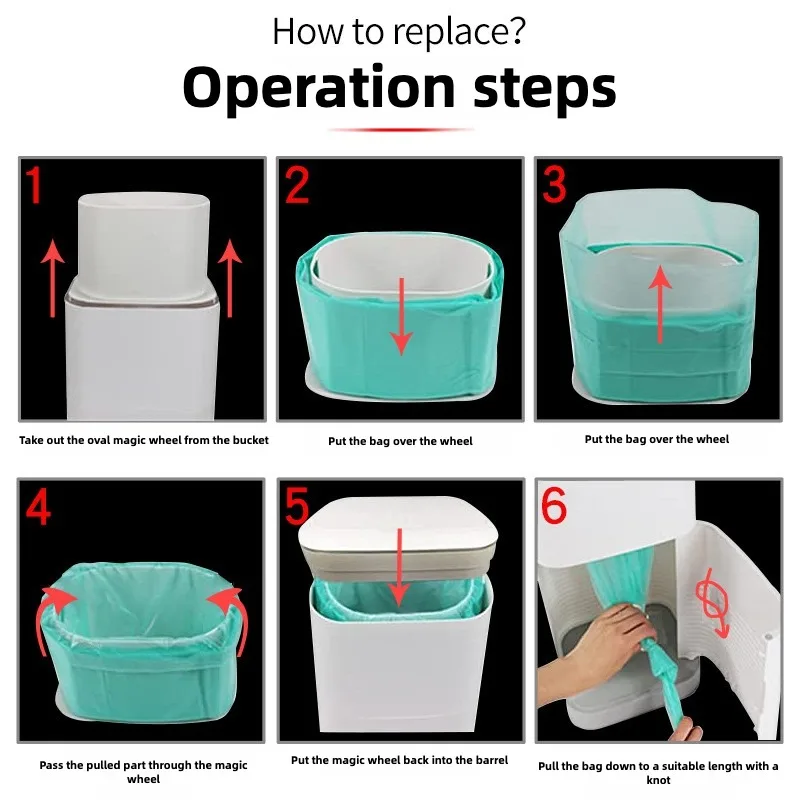 How to replace?

Operation steps

1

Take out the oval magic wheel from the bucket

2

Put the bag over the wheel

3

Put the bag over the wheel

4

Pass the pulled part through the magic wheel

5

Put the magic wheel back into the barrel

6

Pull the bag down to a suitable length with a knot