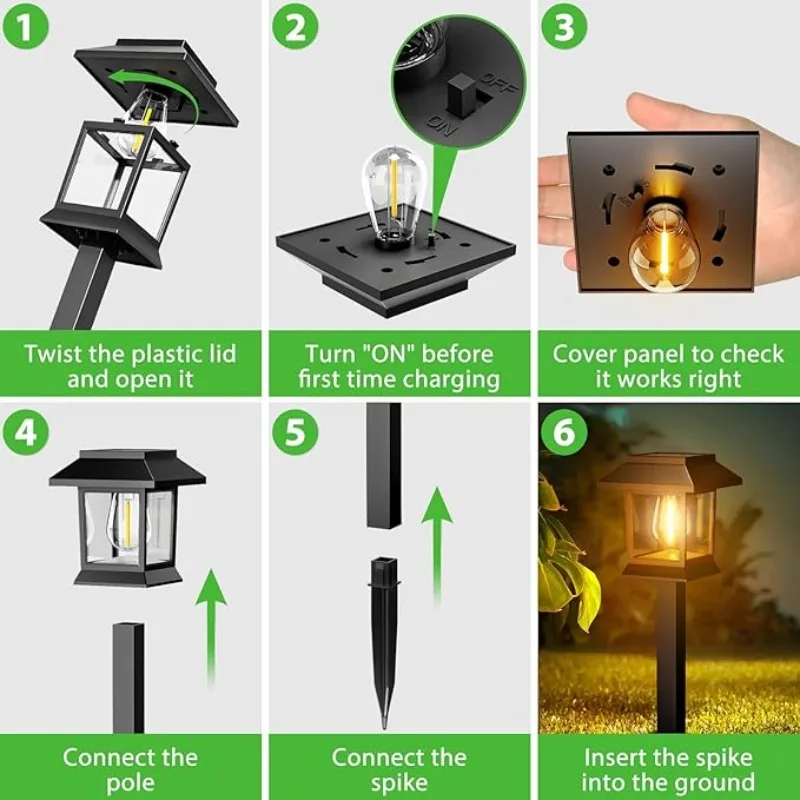 1

Twist the plastic lid and open it

2

OFF
ON

Turn "ON" before first time charging

3

Cover panel to check it works right

4

Connect the pole

5

Connect the spike

6

Insert the spike into the ground