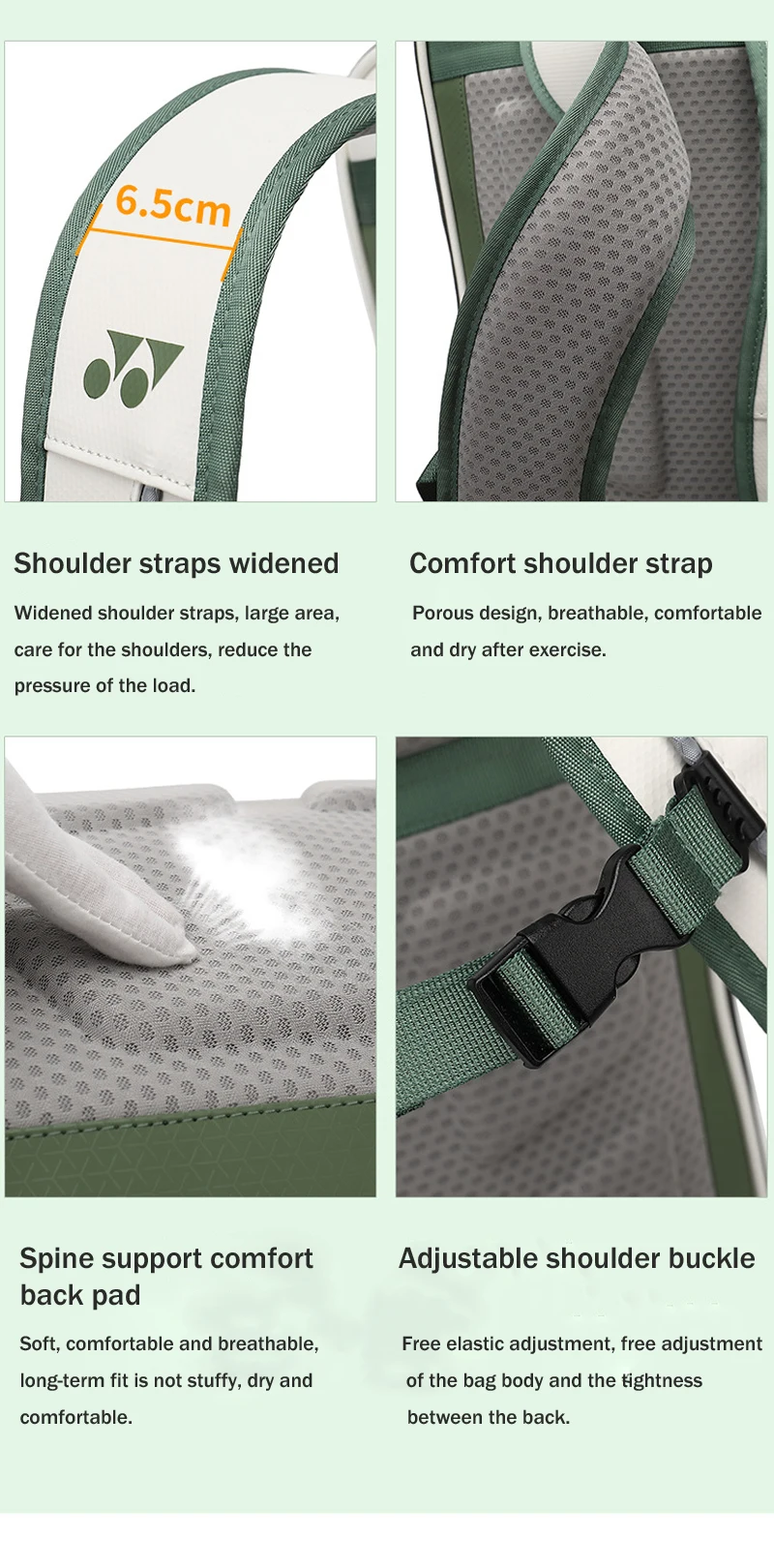 6.5cm

Shoulder straps widened

Widened shoulder straps, large area, care for the shoulders, reduce the pressure of the load.

Comfort shoulder strap

Porous design, breathable, comfortable and dry after exercise.

Spine support comfort back pad

Soft, comfortable and breathable, long-term fit is not stuffy, dry and comfortable.

Adjustable shoulder buckle

Free elastic adjustment, free adjustment of the bag body and the tightness between the back.