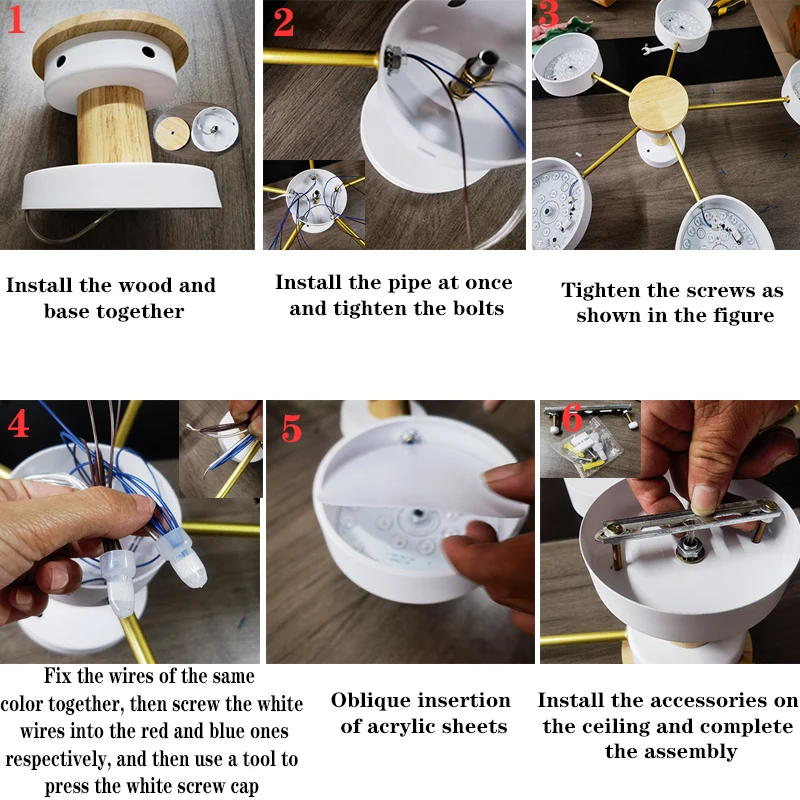 1

Install the wood and base together

2

Install the pipe at once and tighten the bolts

3

Tighten the screws as shown in the figure

4

Fix the wires of the same color together, then screw the white wires into the red and blue ones respectively, and then use a tool to press the white screw cap

5

Oblique insertion of acrylic sheets

6

Install the accessories on the ceiling and complete the assembly