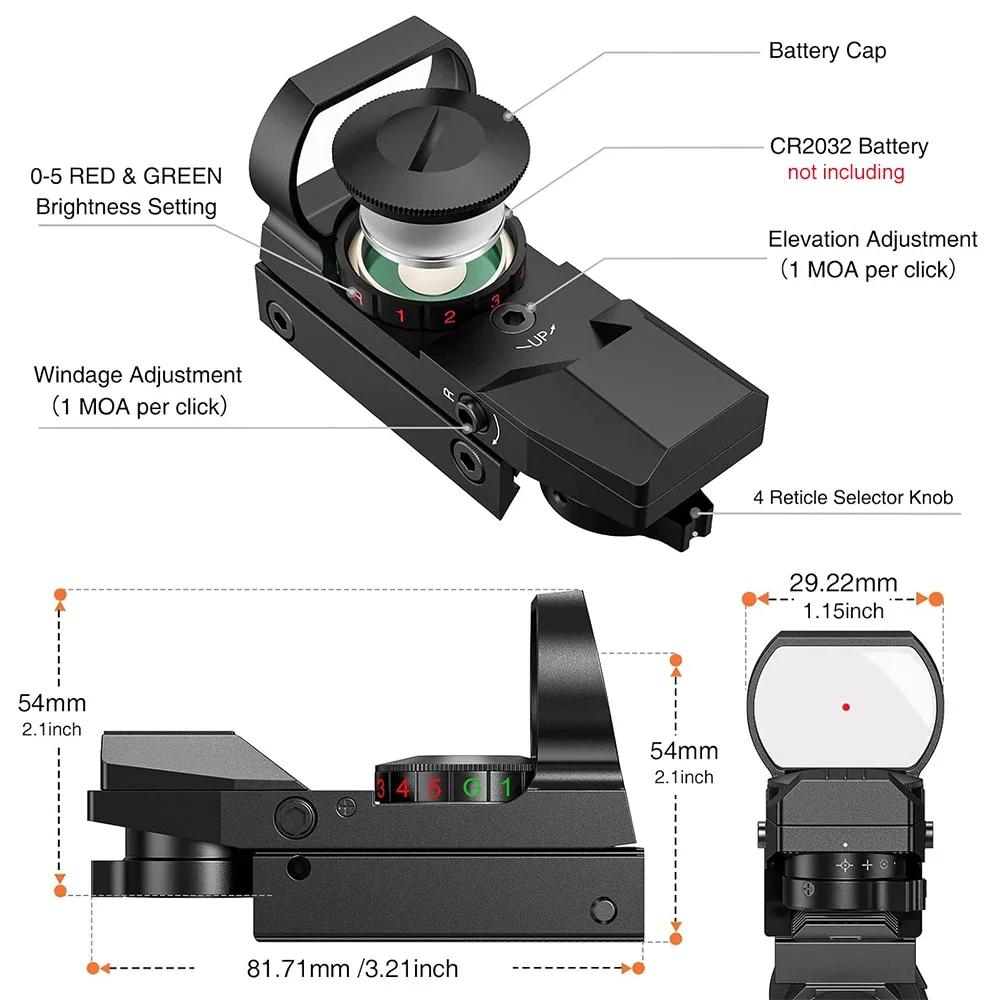 Battery Cap

CR2032 Battery
not including

0-5 RED & GREEN
Brightness Setting

Elevation Adjustment
(1 MOA per click)

R 1 2 3

UP

Windage Adjustment
(1 MOA per click)

R

4 Reticle Selector Knob

54mm
2.1inch

3 4 5 G 1

54mm
2.1inch

81.71mm /3.21inch

29.22mm
1.15inch