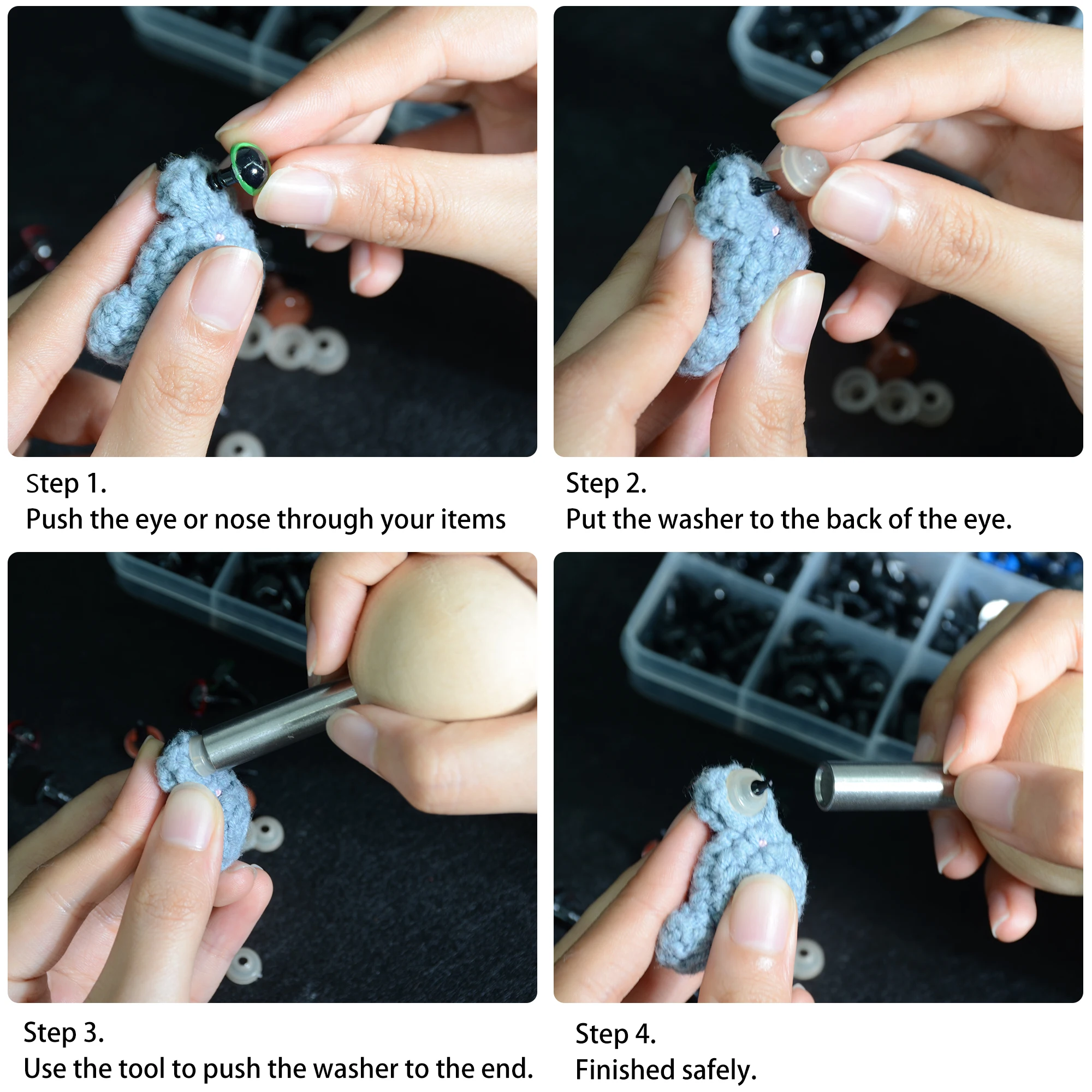 Step 1.
Push the eye or nose through your items

Step 2.
Put the washer to the back of the eye.

Step 3.
Use the tool to push the washer to the end.

Step 4.
Finished safely.