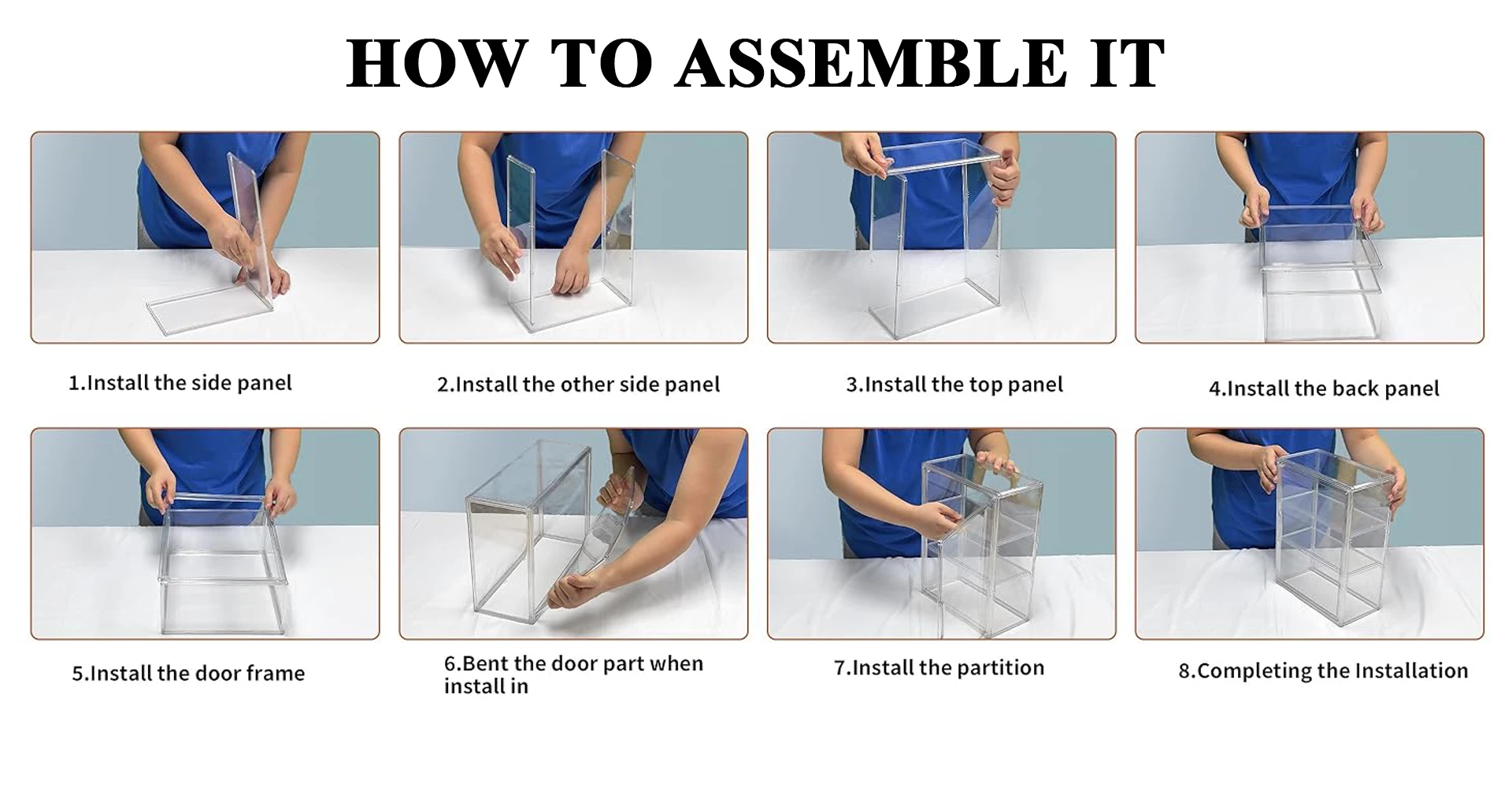 HOW TO ASSEMBLE IT

1.Install the side panel

2.Install the other side panel

3.Install the top panel

4.Install the back panel

5.Install the door frame

6.Bent the door part when install in

7.Install the partition

8.Completing the Installation