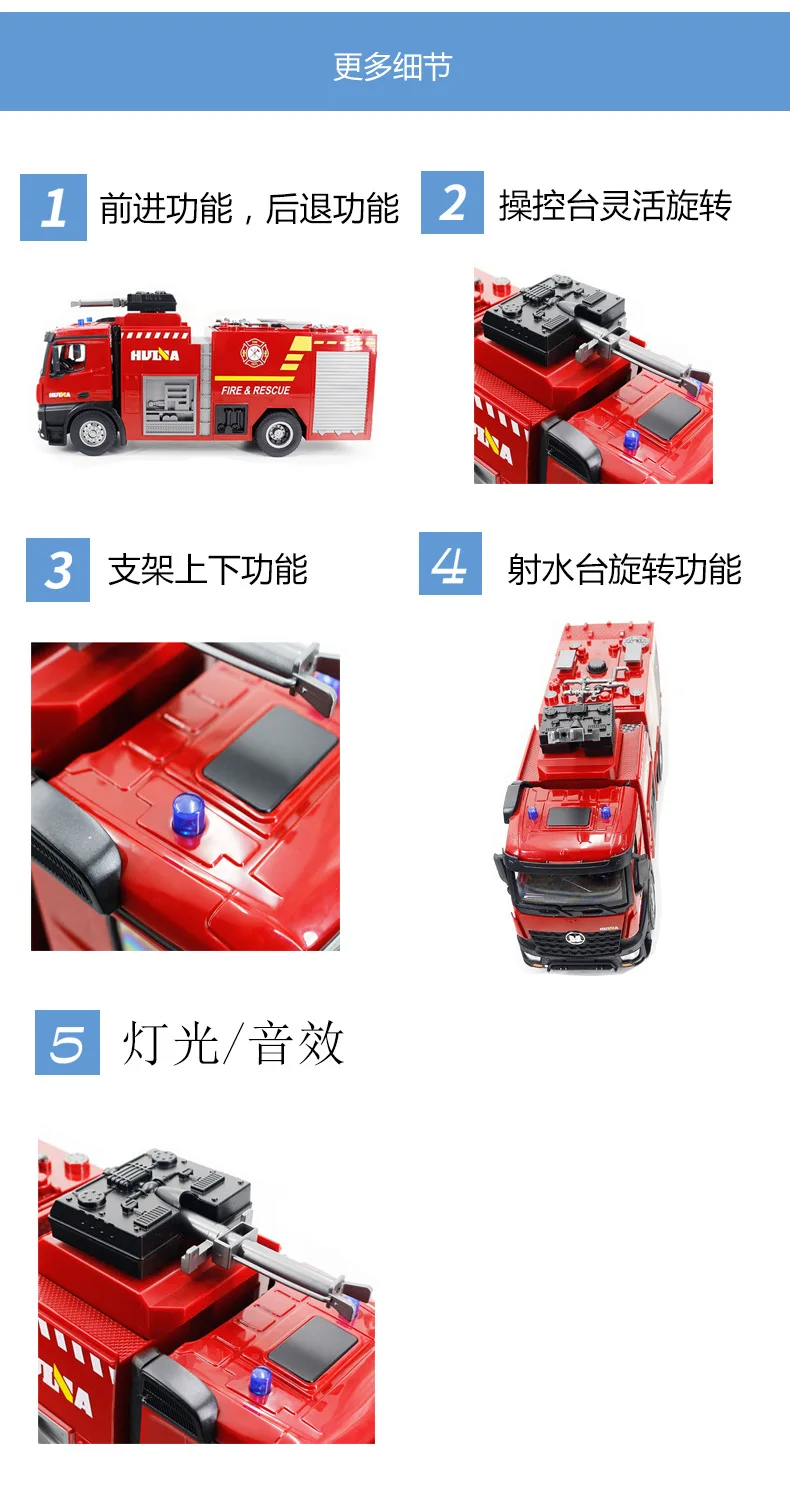 更多细节

1 前进功能，后退功能

2 操控台灵活旋转

HUINA

FIRE & RESCUE

3 支架上下功能

4 射水台旋转功能

5 灯光/音效