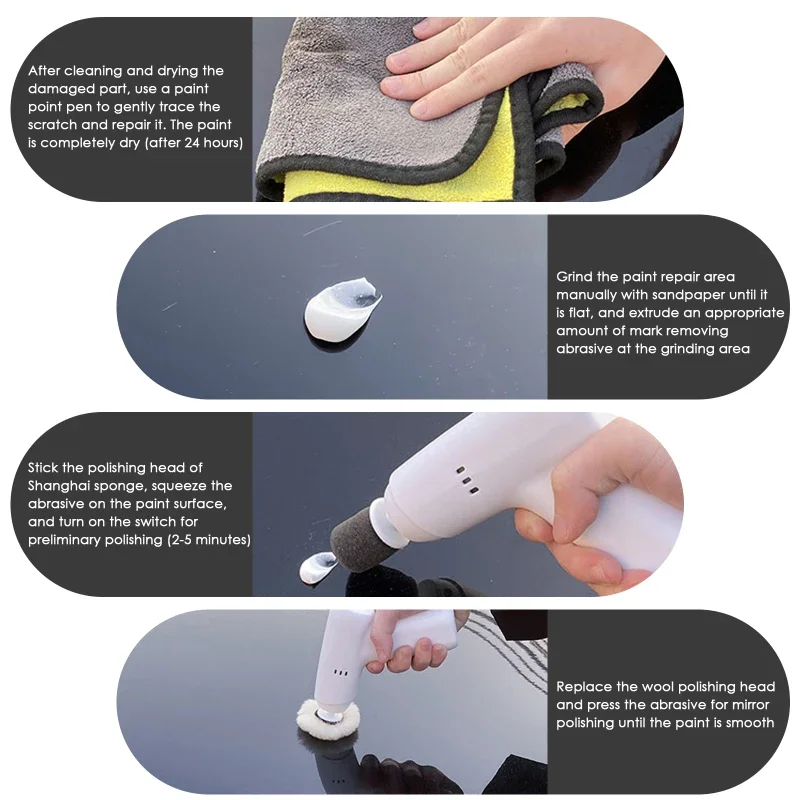 After cleaning and drying the damaged part, use a paint point pen to gently trace the scratch and repair it. The paint is completely dry (after 24 hours)

Grind the paint repair area manually with sandpaper until it is flat, and extrude an appropriate amount of mark removing abrasive at the grinding area

Stick the polishing head of Shanghai sponge, squeeze the abrasive on the paint surface, and turn on the switch for preliminary polishing (2-5 minutes)

Replace the wool polishing head and press the abrasive for mirror polishing until the paint is smooth