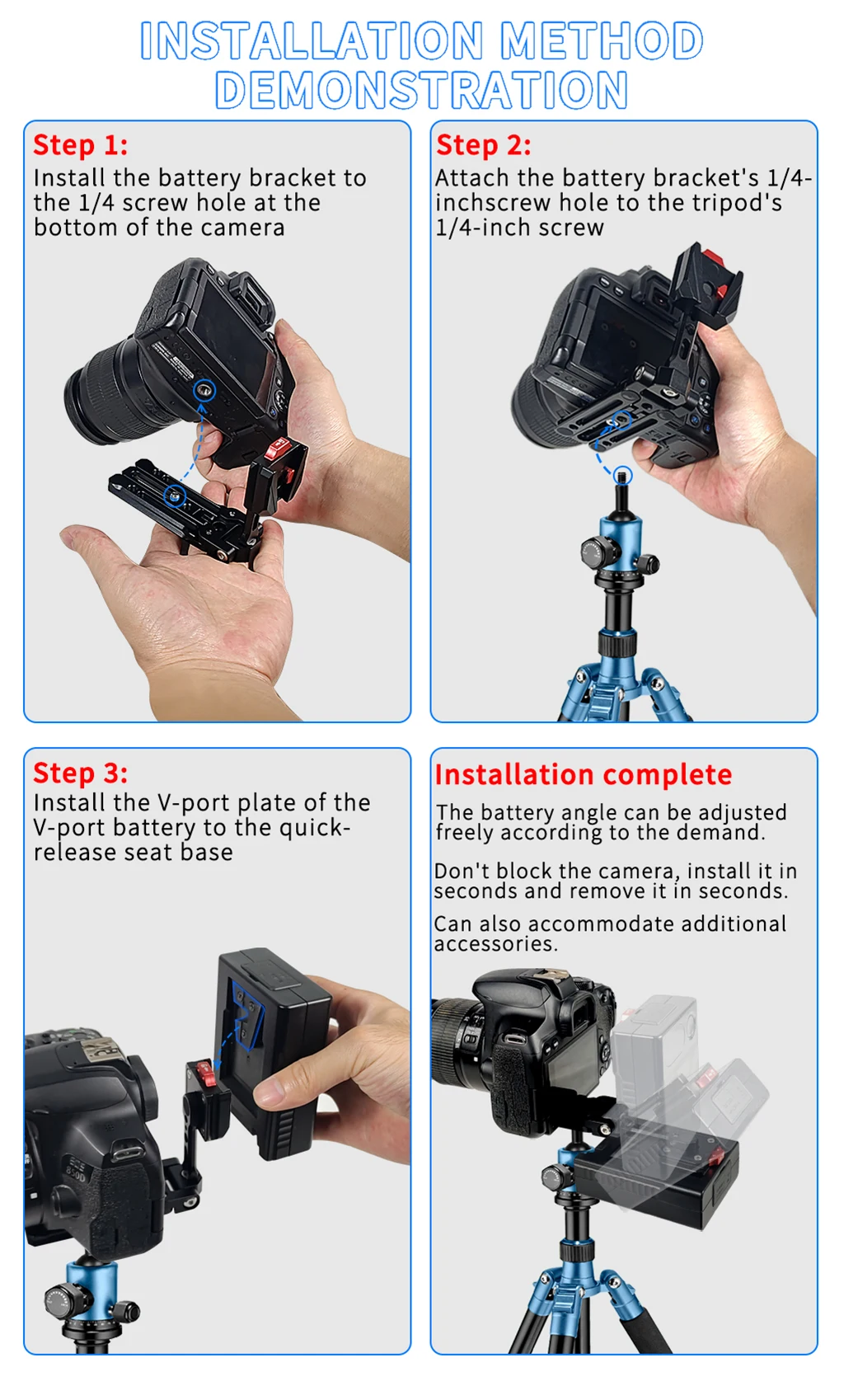 INSTALLATION METHOD DEMONSTRATION

Step 1:
Install the battery bracket to the 1/4 screw hole at the bottom of the camera

Step 2:
Attach the battery bracket's 1/4-inchscrew hole to the tripod's 1/4-inch screw

Step 3:
Install the V-port plate of the V-port battery to the quick-release seat base

Installation complete
The battery angle can be adjusted freely according to the demand.

Don't block the camera, install it in seconds and remove it in seconds.

Can also accommodate additional accessories.