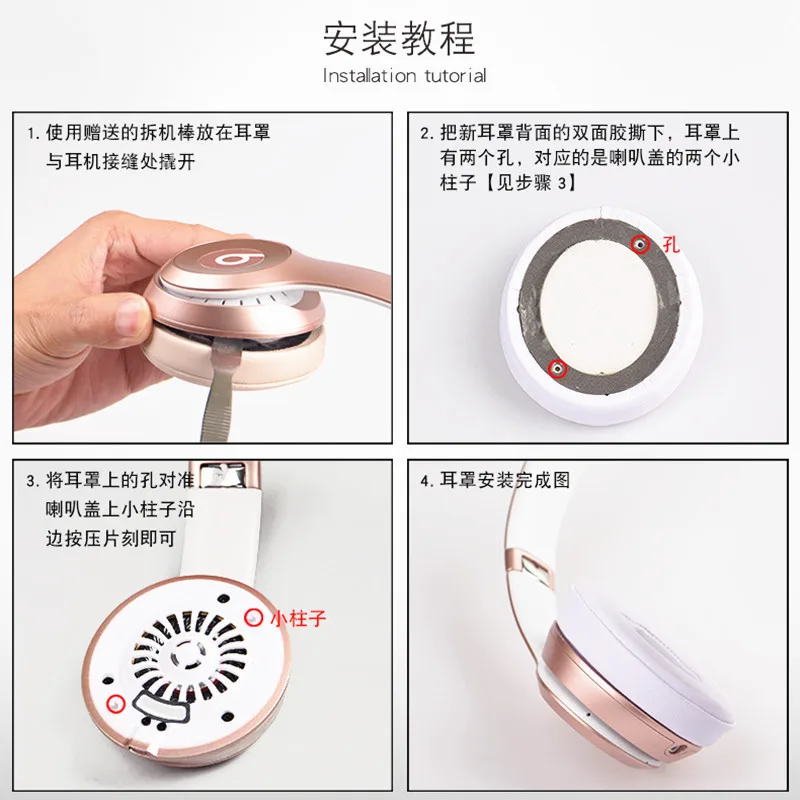 安装教程
Installation tutorial

1. 使用赠送的拆机棒放在耳罩与耳机接缝处撬开

2. 把新耳罩背面的双面胶撕下，耳罩上有两个孔，对应的是喇叭盖的两个小柱子【见步骤 3】

孔

3. 将耳罩上的孔对准喇叭盖上小柱子沿边按压片刻即可

小柱子

4. 耳罩安装完成图