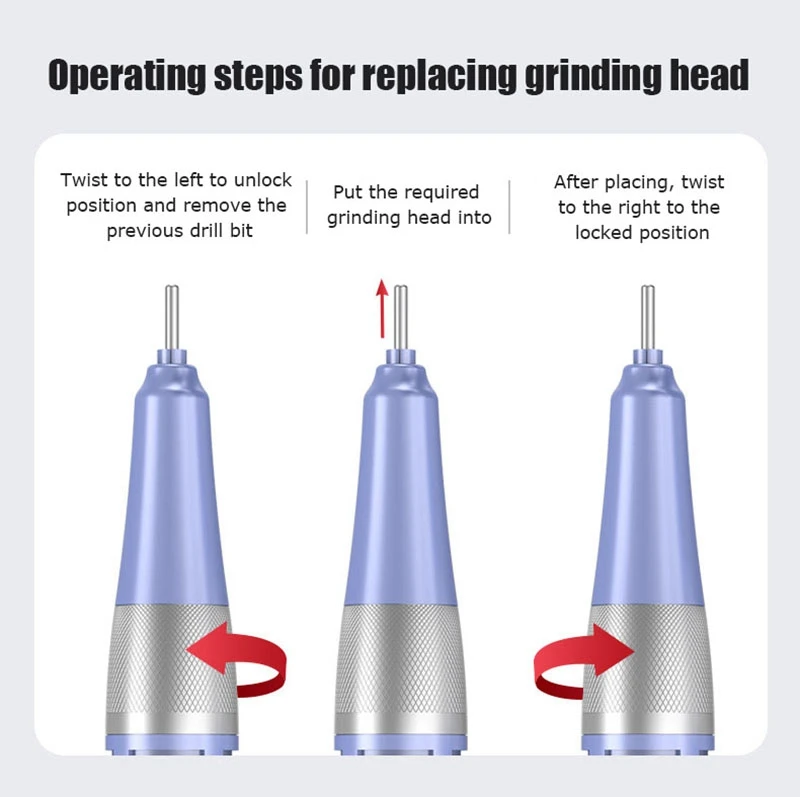 Operating steps for replacing grinding head

Twist to the left to unlock position and remove the previous drill bit

Put the required grinding head into

After placing, twist to the right to the locked position