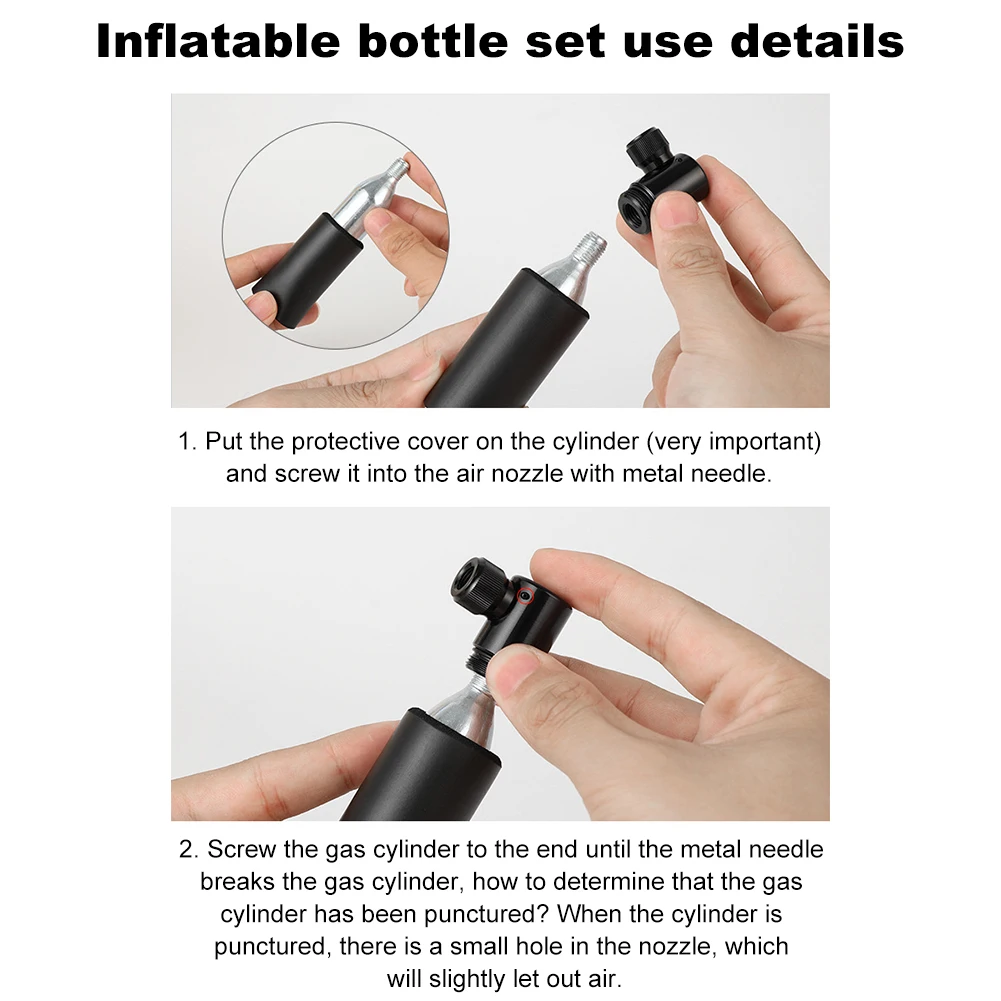 Inflatable bottle set use details

1. Put the protective cover on the cylinder (very important) and screw it into the air nozzle with metal needle.

2. Screw the gas cylinder to the end until the metal needle breaks the gas cylinder, how to determine that the gas cylinder has been punctured? When the cylinder is punctured, there is a small hole in the nozzle, which will slightly let out air.