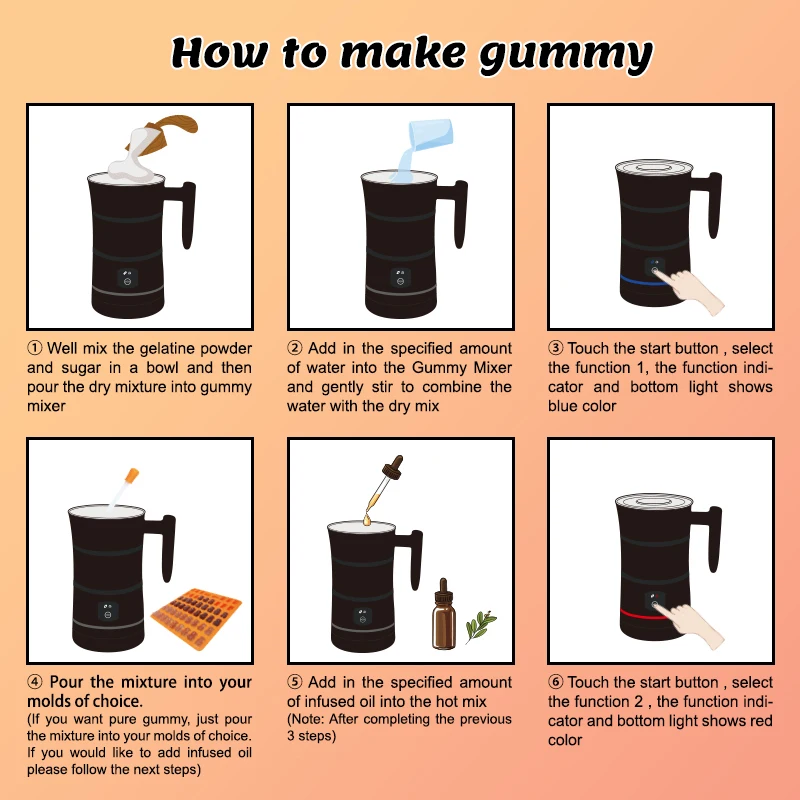 How to make gummy

① Well mix the gelatine powder and sugar in a bowl and then pour the dry mixture into gummy mixer

② Add in the specified amount of water into the Gummy Mixer and gently stir to combine the water with the dry mix

③ Touch the start button , select the function 1, the function indicator and bottom light shows blue color

④ Pour the mixture into your molds of choice.
(If you want pure gummy, just pour the mixture into your molds of choice. If you would like to add infused oil please follow the next steps)

⑤ Add in the specified amount of infused oil into the hot mix
(Note: After completing the previous 3 steps)

⑥ Touch the start button , select the function 2 , the function indicator and bottom light shows red color