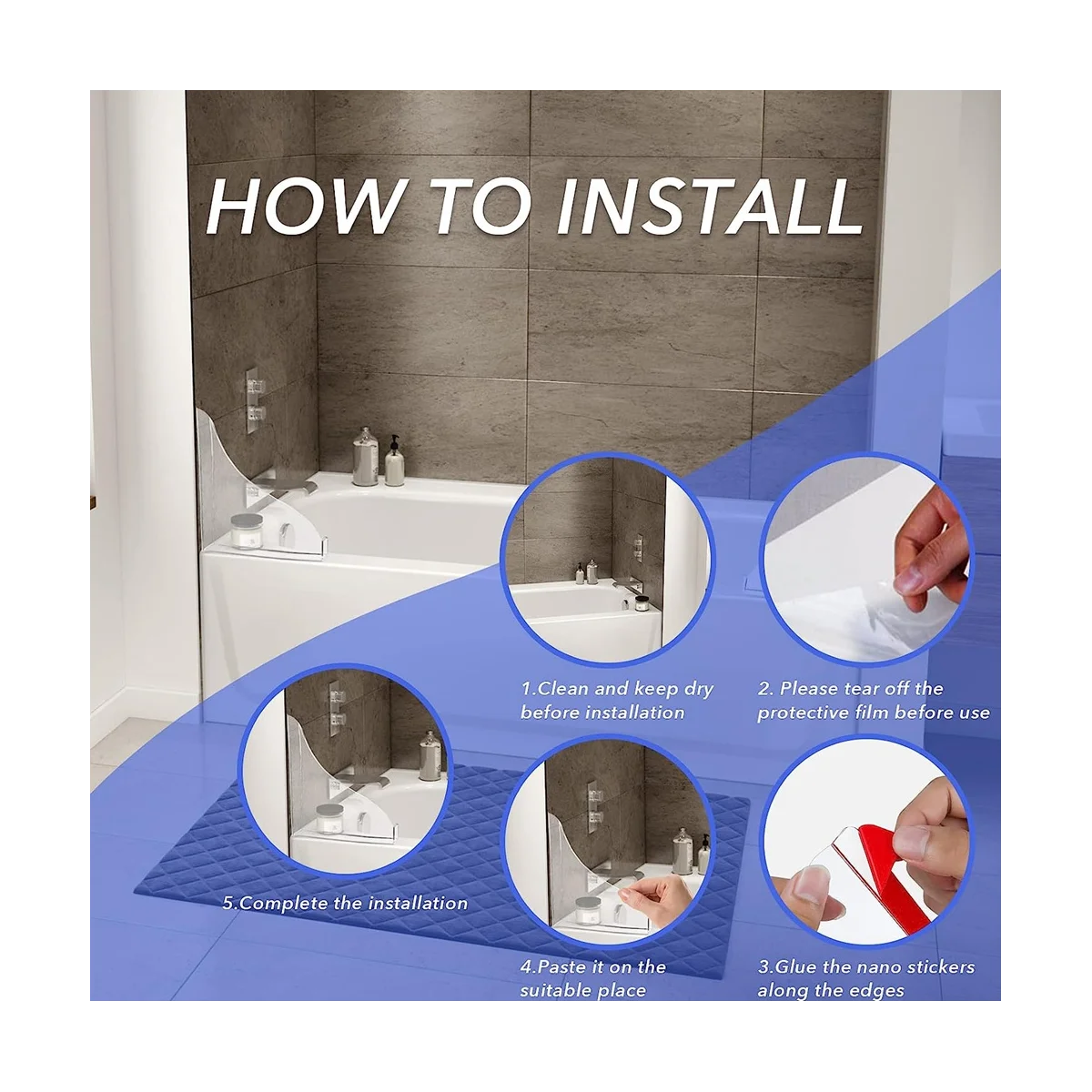 HOW TO INSTALL

1.Clean and keep dry before installation

2. Please tear off the protective film before use

5.Complete the installation

4.Paste it on the suitable place

3.Glue the nano stickers along the edges