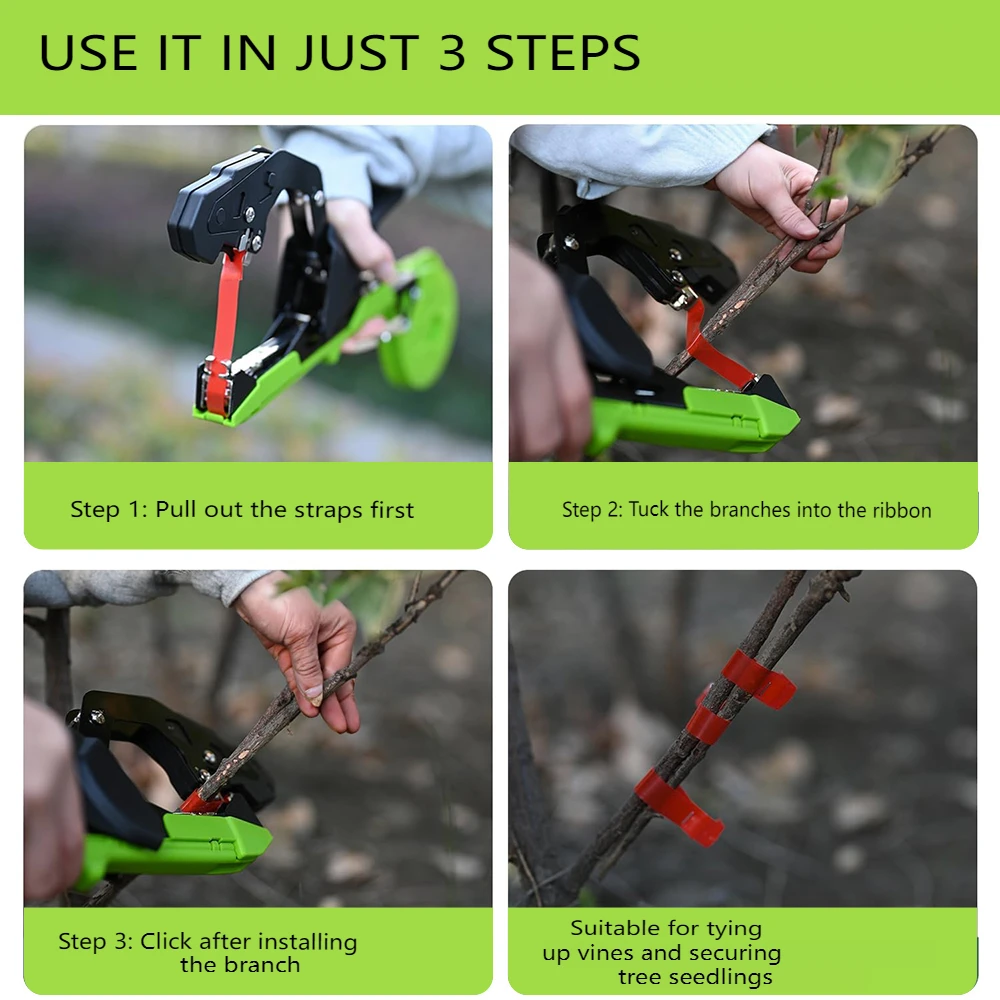 USE IT IN JUST 3 STEPS

Step 1: Pull out the straps first

Step 2: Tuck the branches into the ribbon

Step 3: Click after installing the branch

Suitable for tying up vines and securing tree seedlings