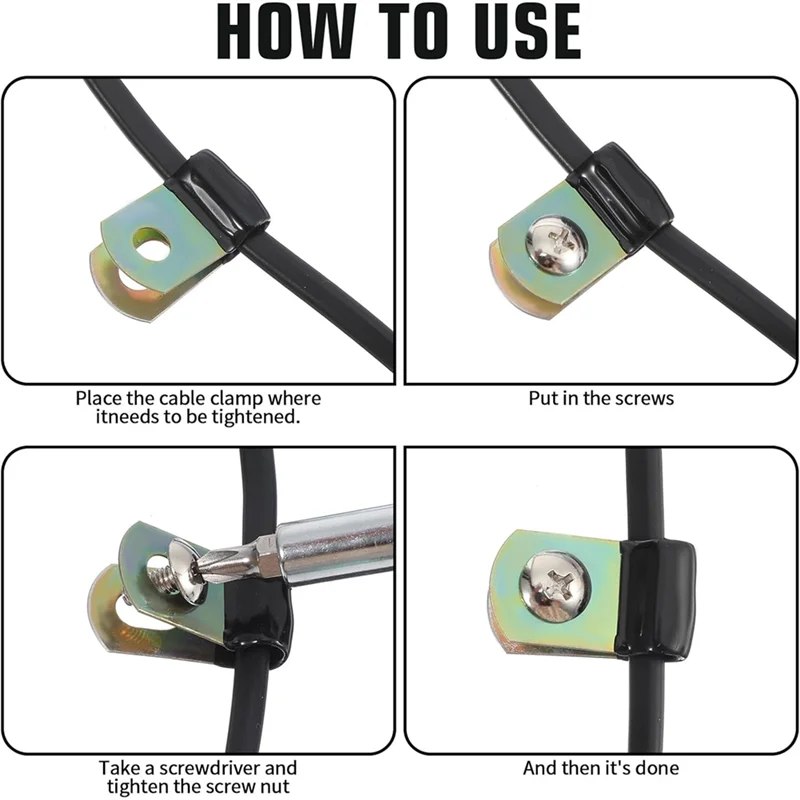 HOW TO USE

Place the cable clamp where itneeds to be tightened.

Put in the screws

Take a screwdriver and tighten the screw nut

And then it's done