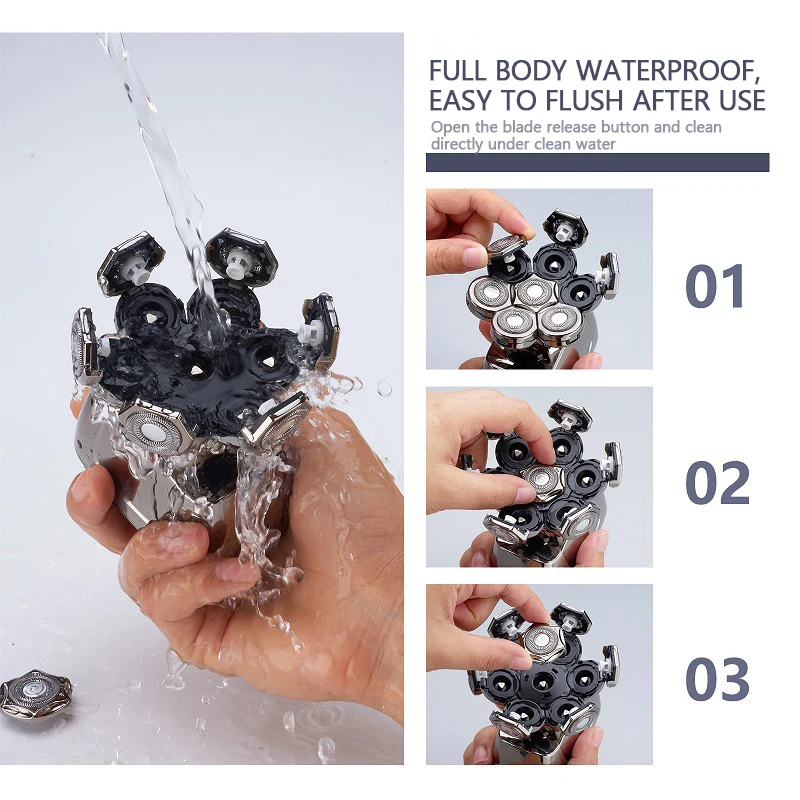 FULL BODY WATERPROOF, EASY TO FLUSH AFTER USE

Open the blade release button and clean directly under clean water

01

02

03