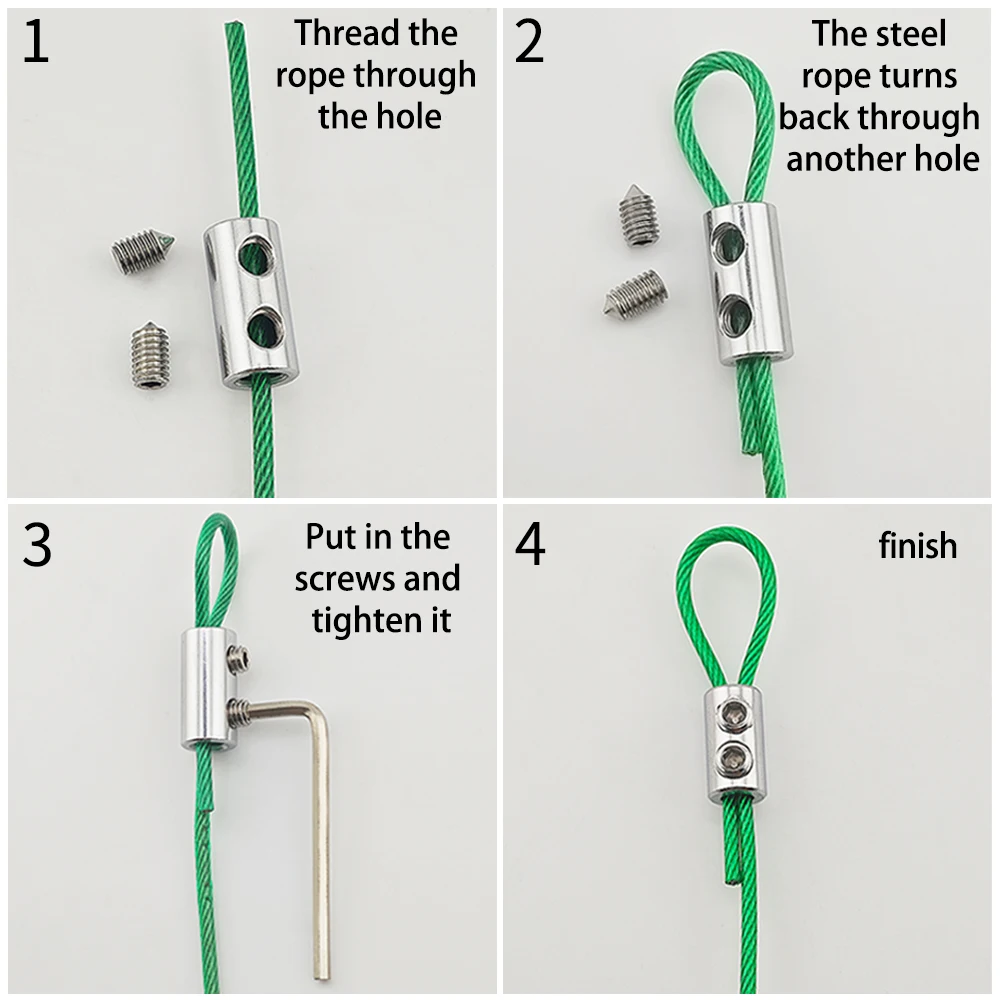 1

Thread the rope through the hole

2

The steel rope turns back through another hole

3

Put in the screws and tighten it

4

finish