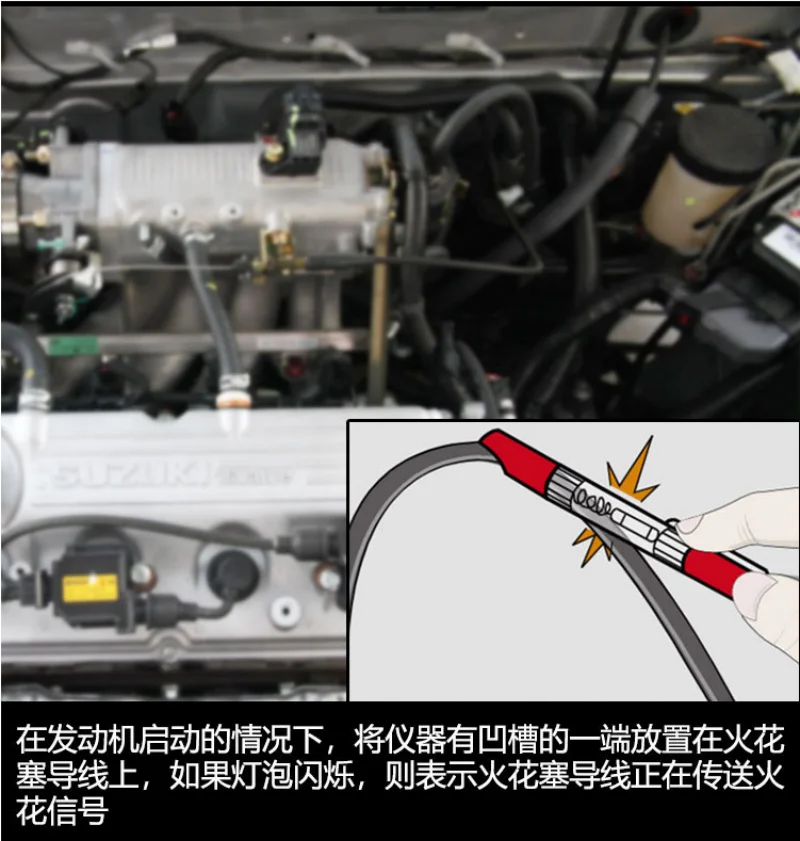 SUZUKI

在发动机启动的情况下，将仪器有凹槽的一端放置在火花塞导线上，如果灯泡闪烁，则表示火花塞导线正在传送火花信号